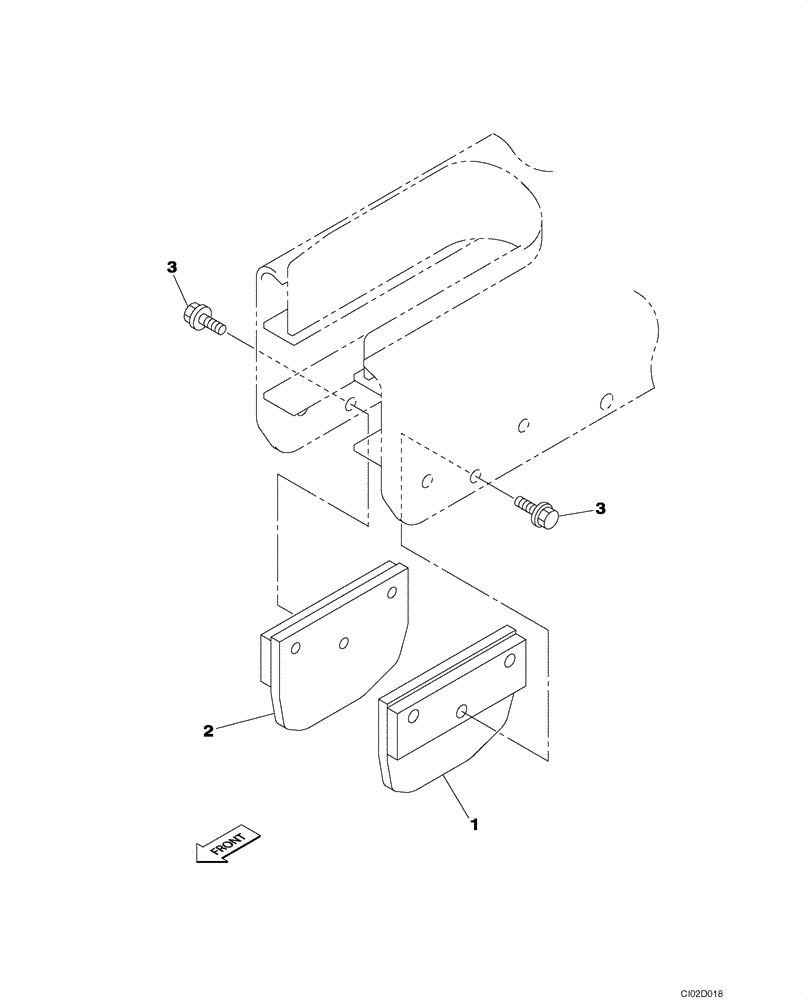 3

3

2

1

FRONT

CI02D018