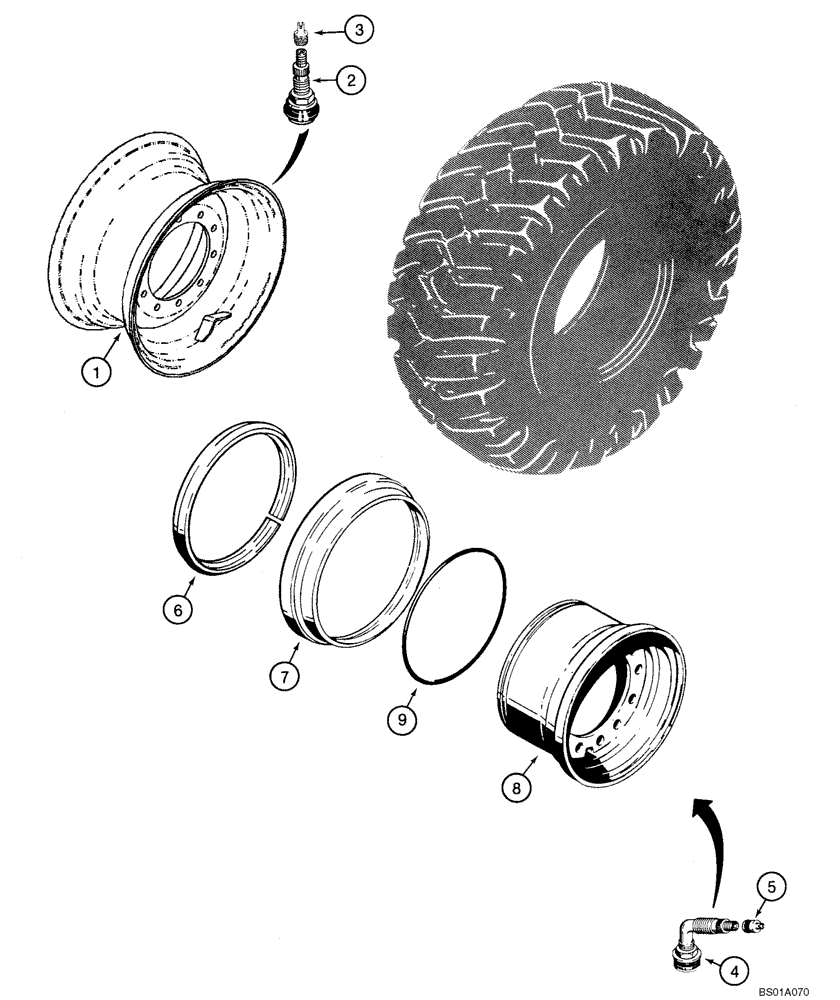 3
2
1
6
7
9
8
5
4
BS01A070