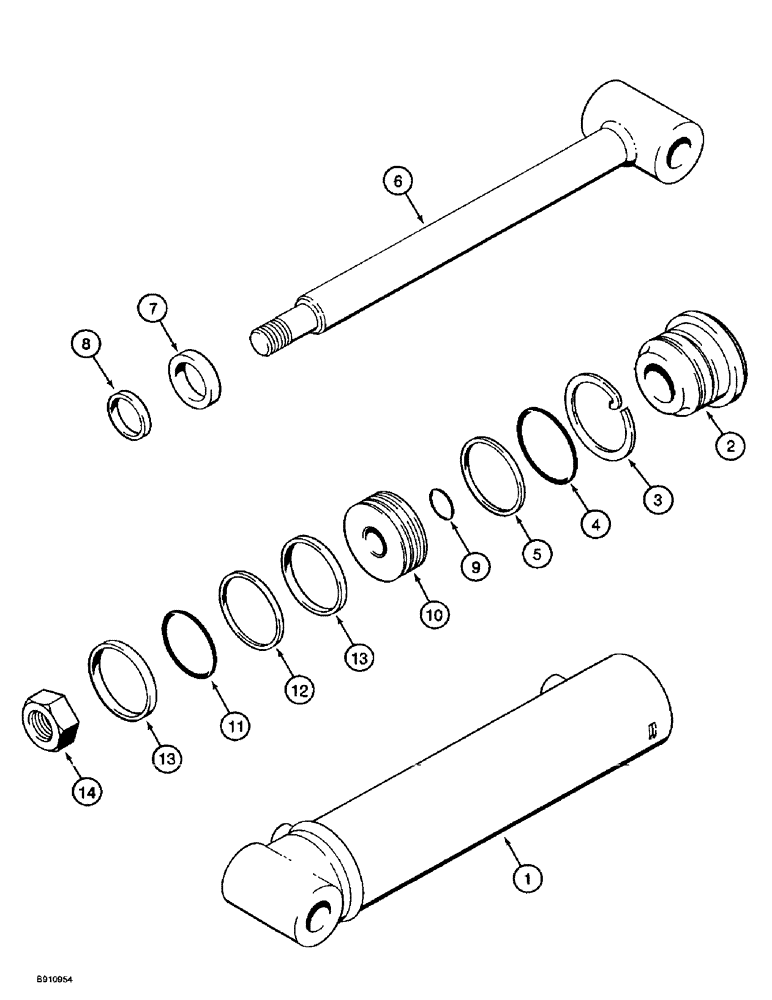 6
7
8
2
3
4
5
9
10
13
12
11
13
14
1
B910954