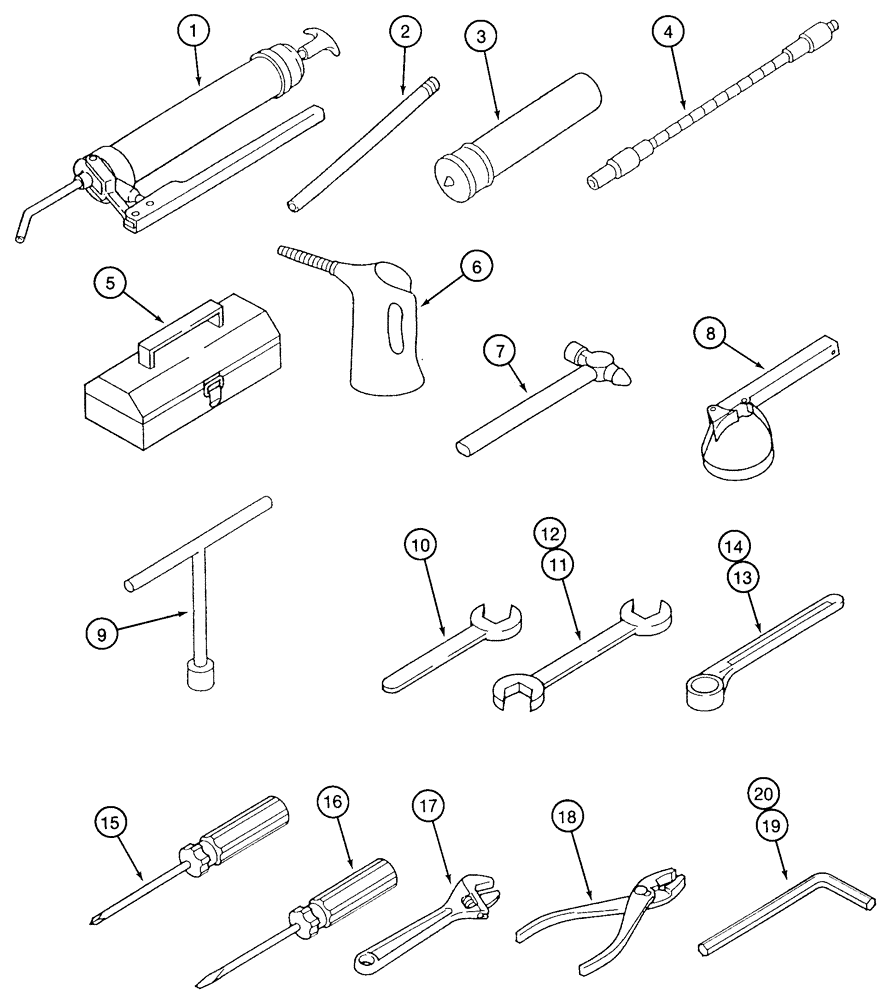 1
2
3
4
5
6
7
8
9
10
12
11
14
13
15
16
17
18
20
19