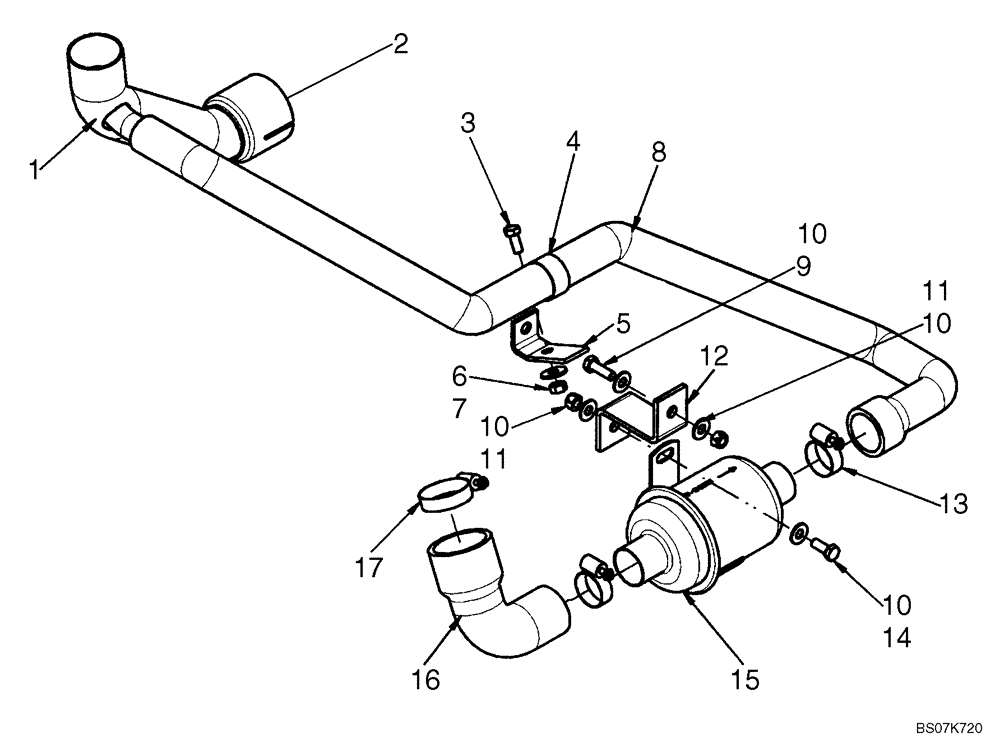 2
1
3
4
8
10
9
11
10
5
12
6
7
10
11
13
17
10
14
16
15
BS07K720