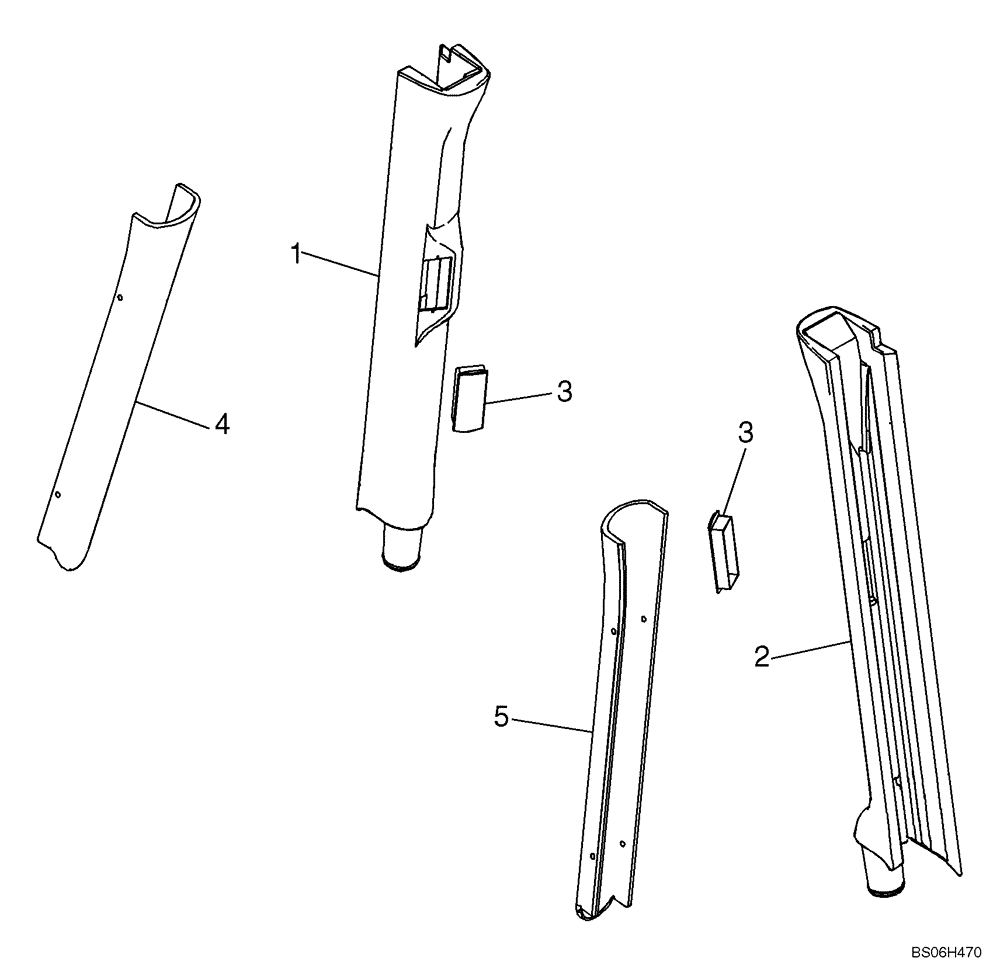 1
4
3
3
2
5
BS06H470