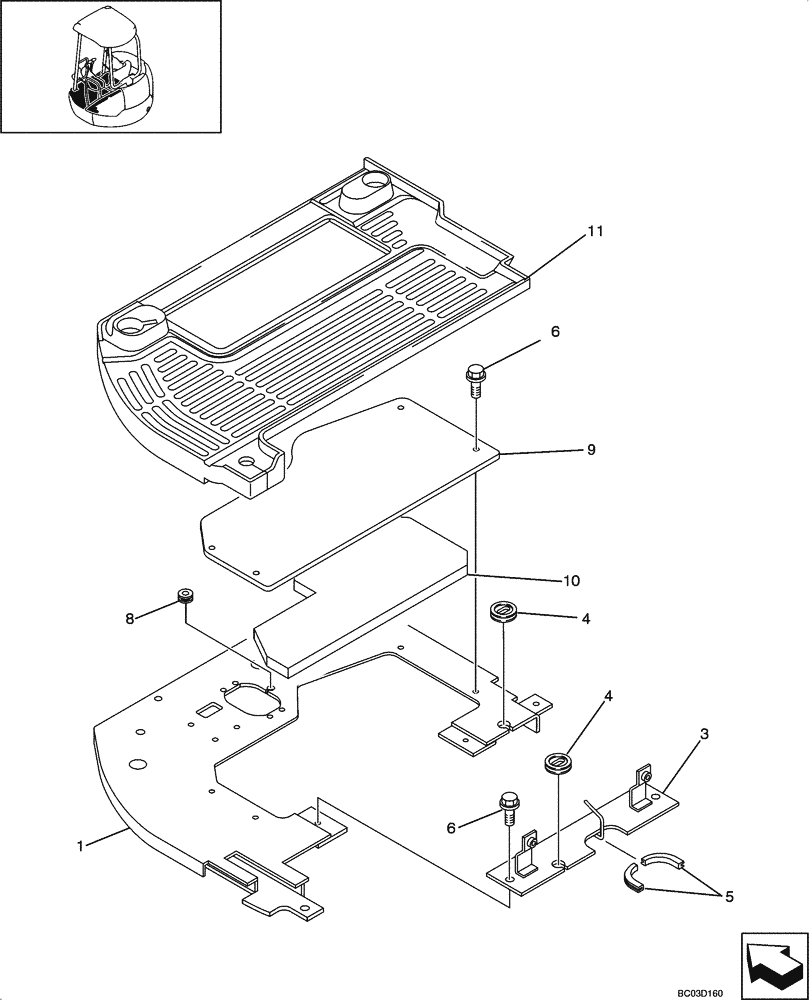 11
6
9
10
8
4
4
3
6
1
5
BC03D160