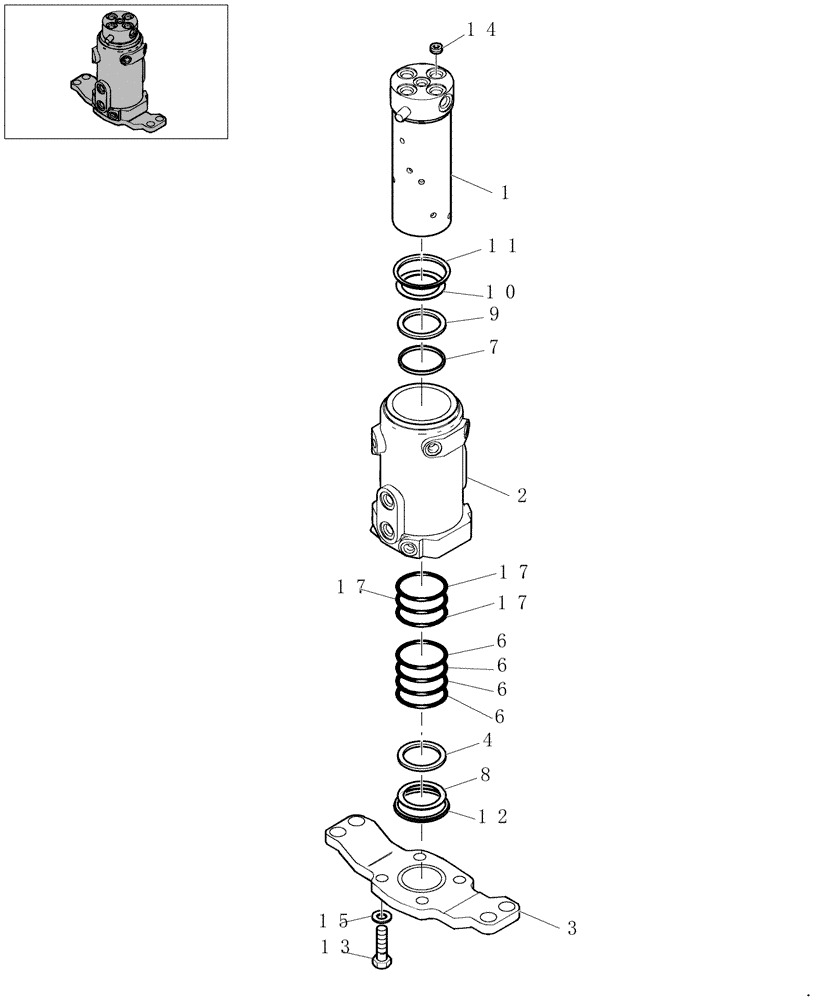 14
1
11
10
9
7
2
17
17
17
6
6
6
6
4
8
12
3
15
13