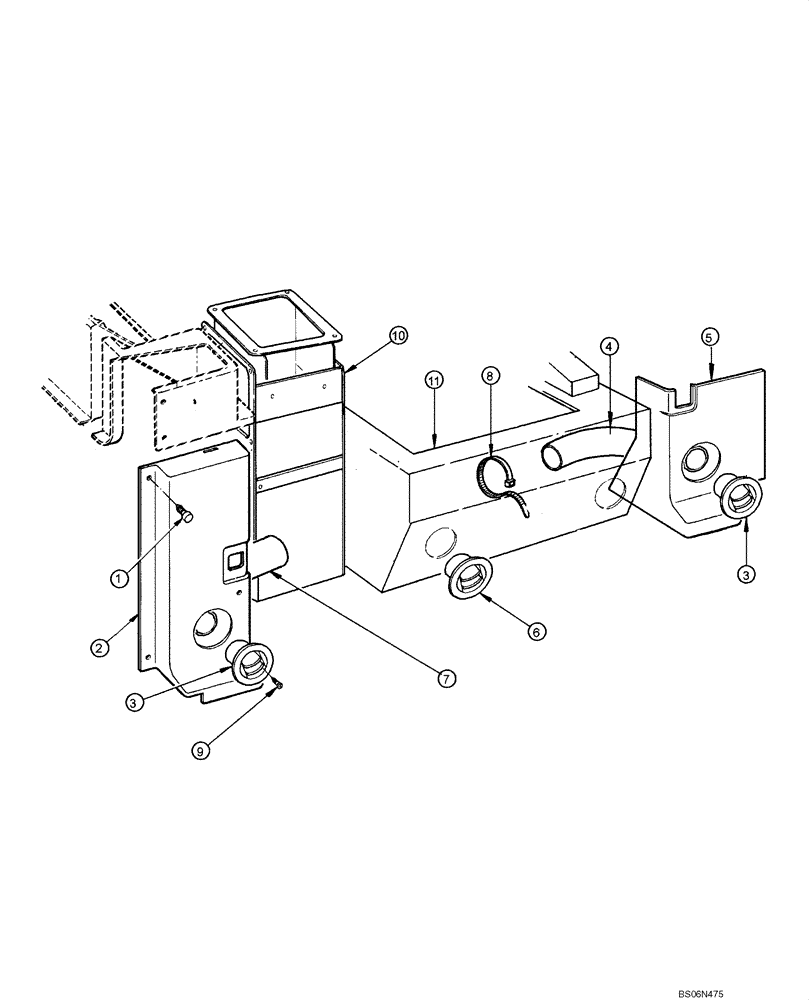 10
11
8
4
5
1
2
3
7
6
3
9
BS06N475