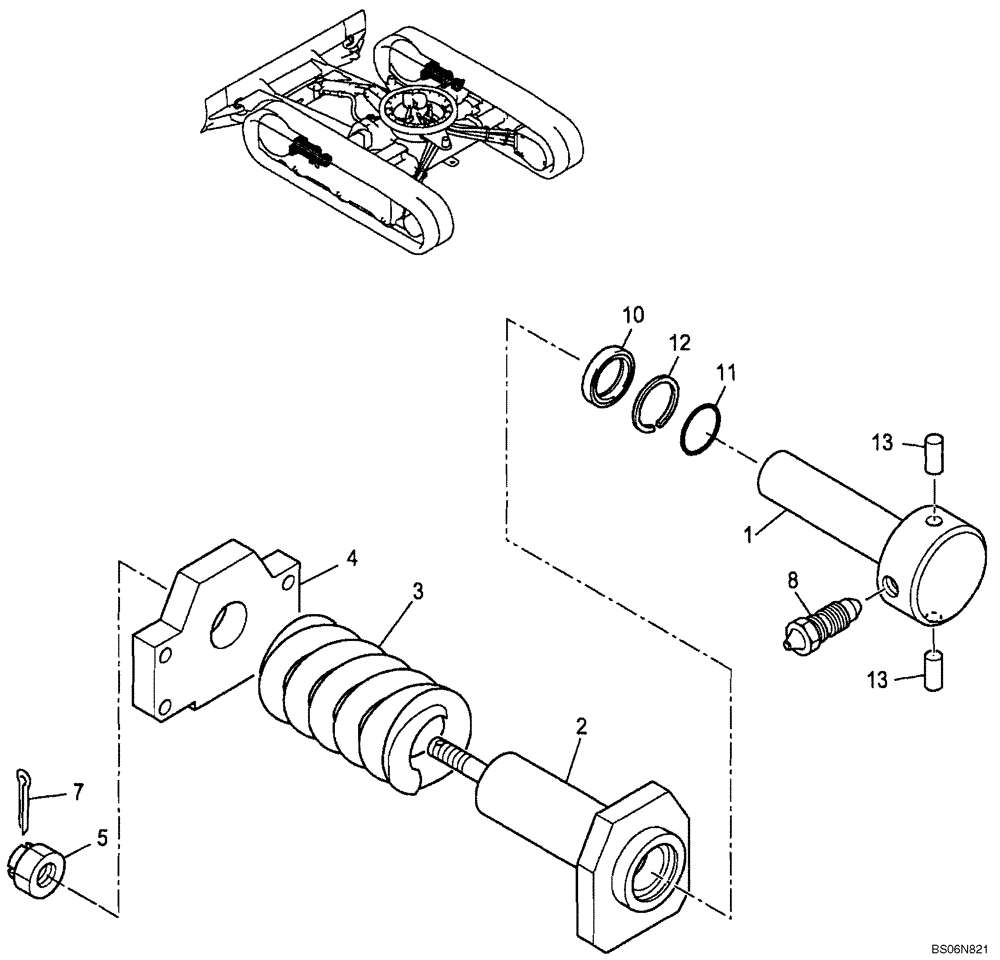 10
12
11
13
1
8
13
4
3
2
7
5
BS06N821