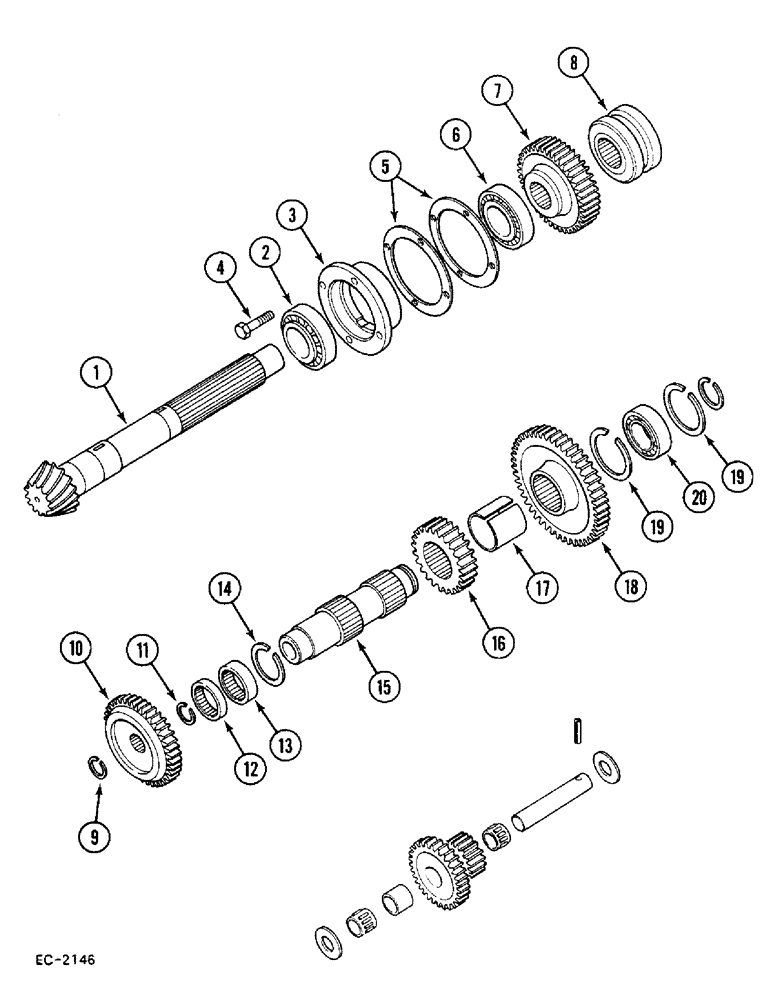 8
7
6
5
3
4
2
1
19
20
19
18
17
16
14
15
10
11
13
12
9
EC-2146