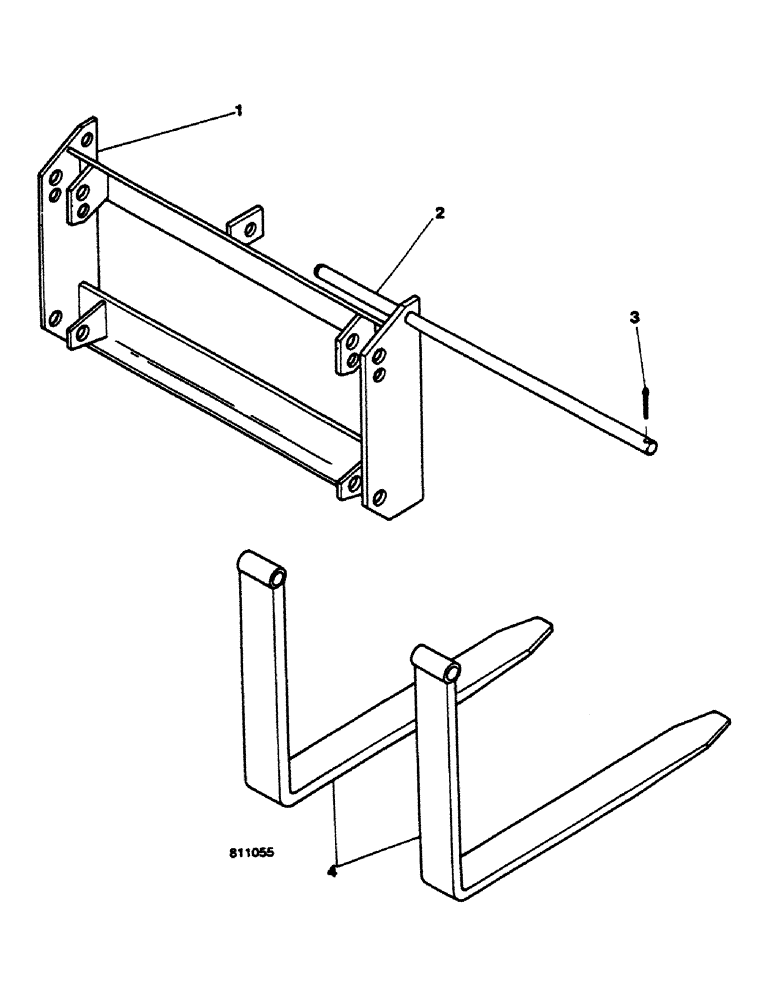 1
2
3
811055
4