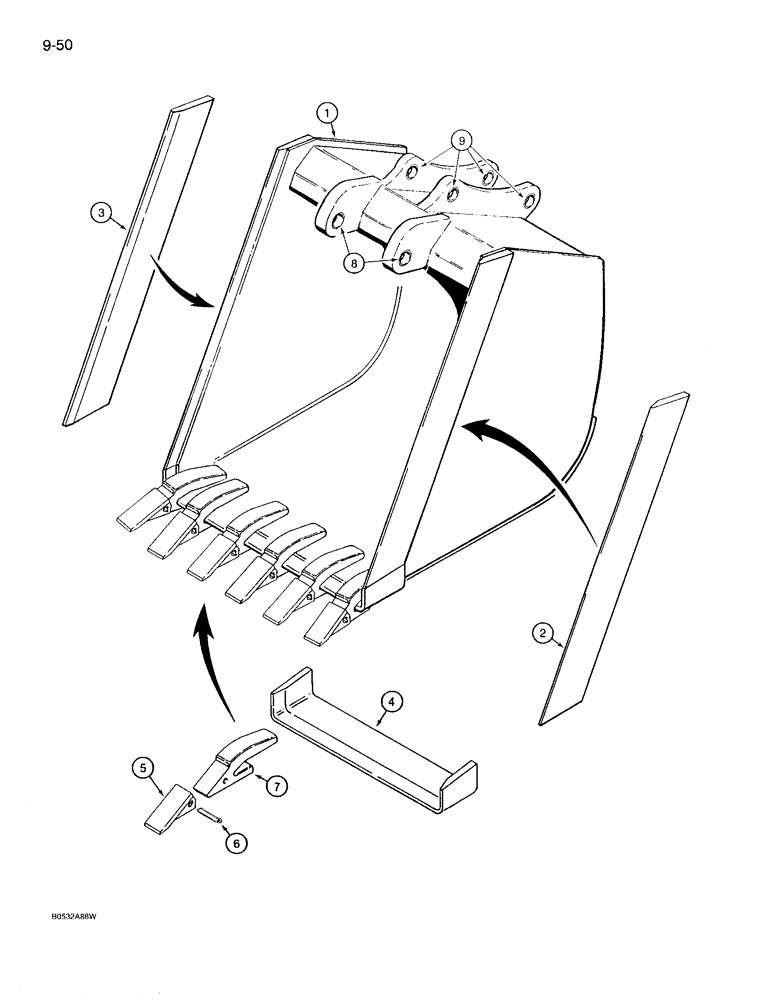 9-50

1
9
3
8
2
4
5
7
6

B0532A88W