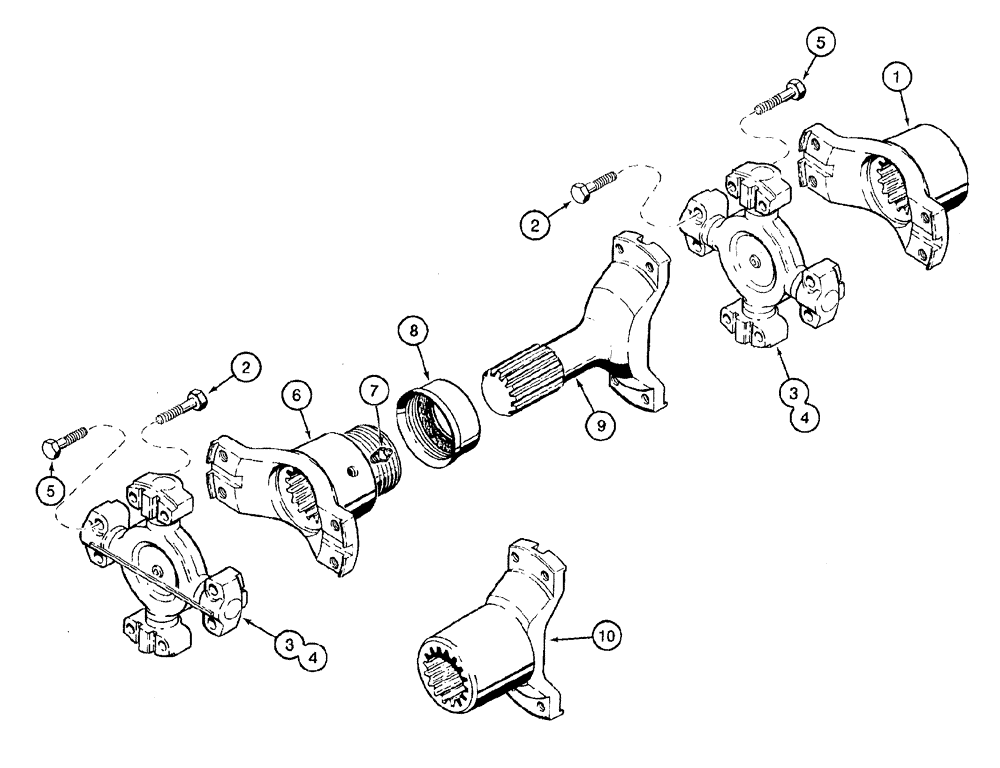 5
1
2
3
4
8
9
2
6
7
5
3
4
10