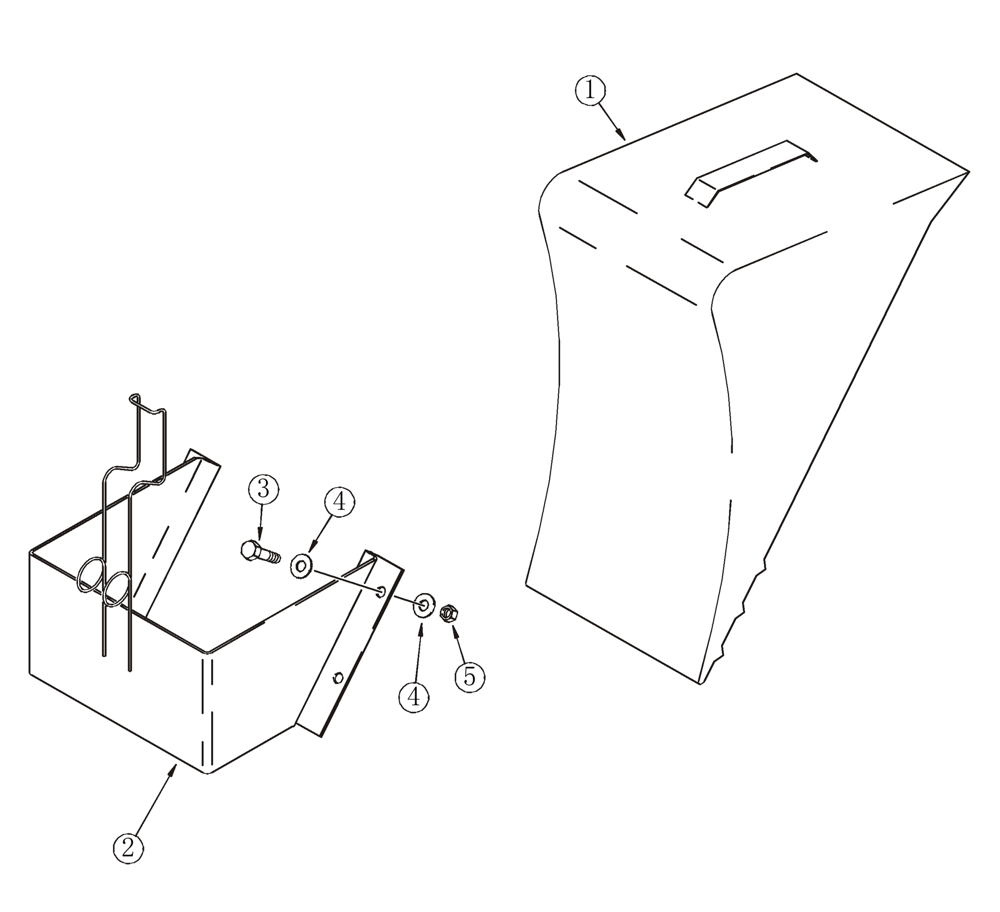 1
3
4
4
5
2