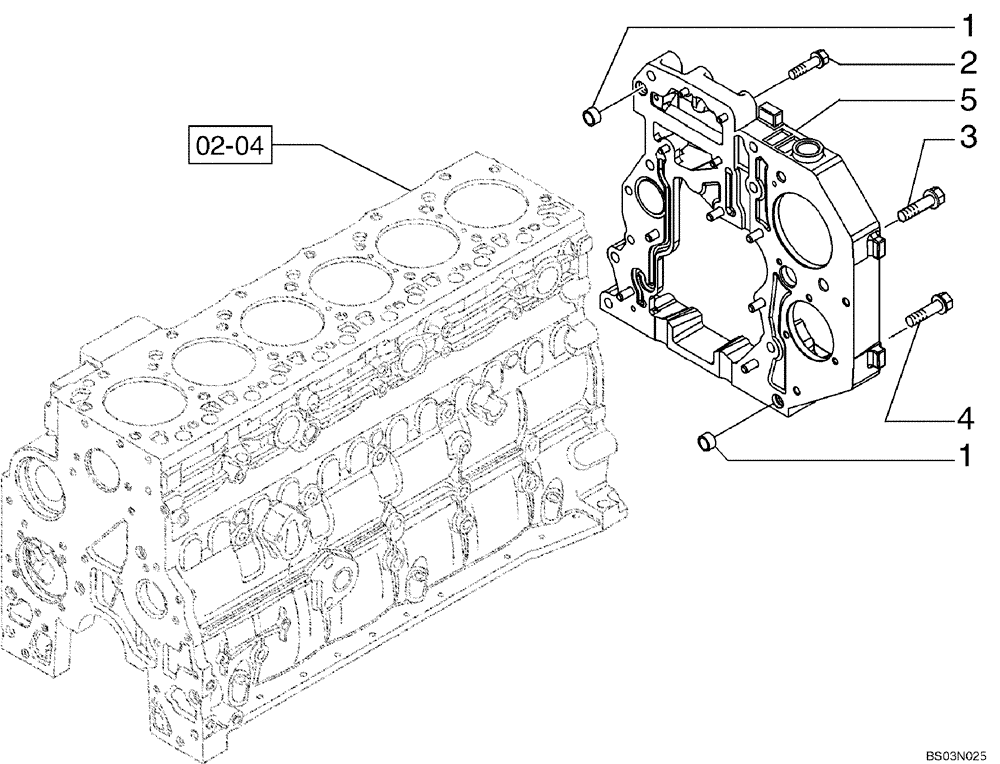 02-04

1
2
5
3
4
1

BS03N025