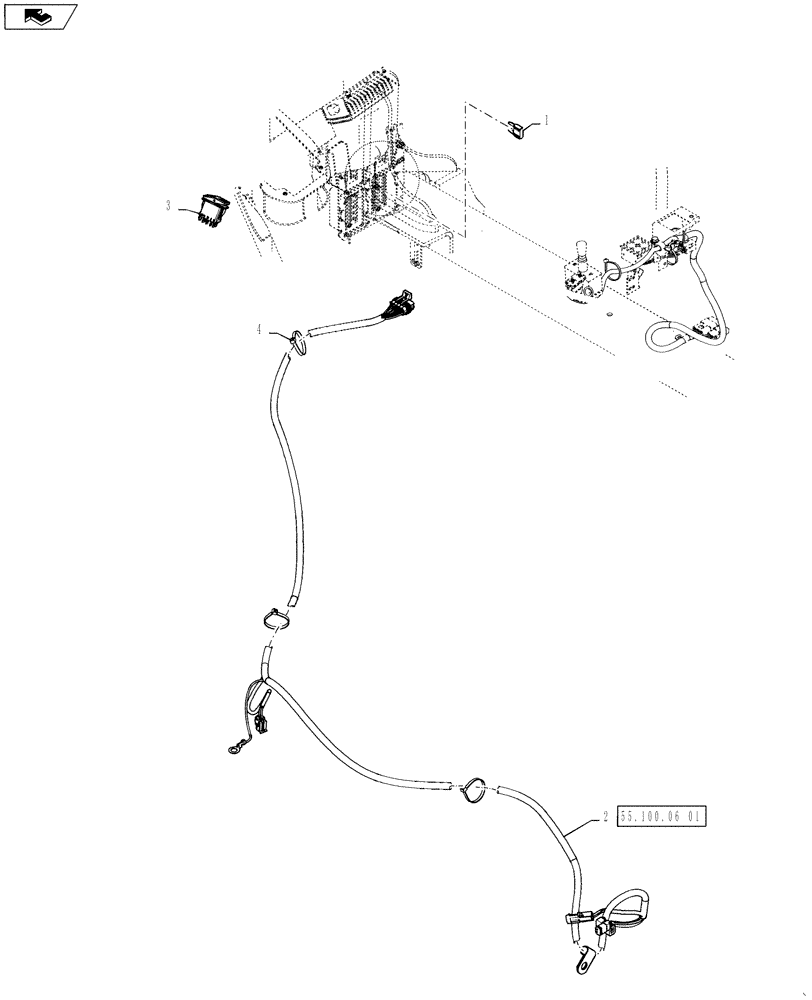 1
3
4
2
55.100.06 01