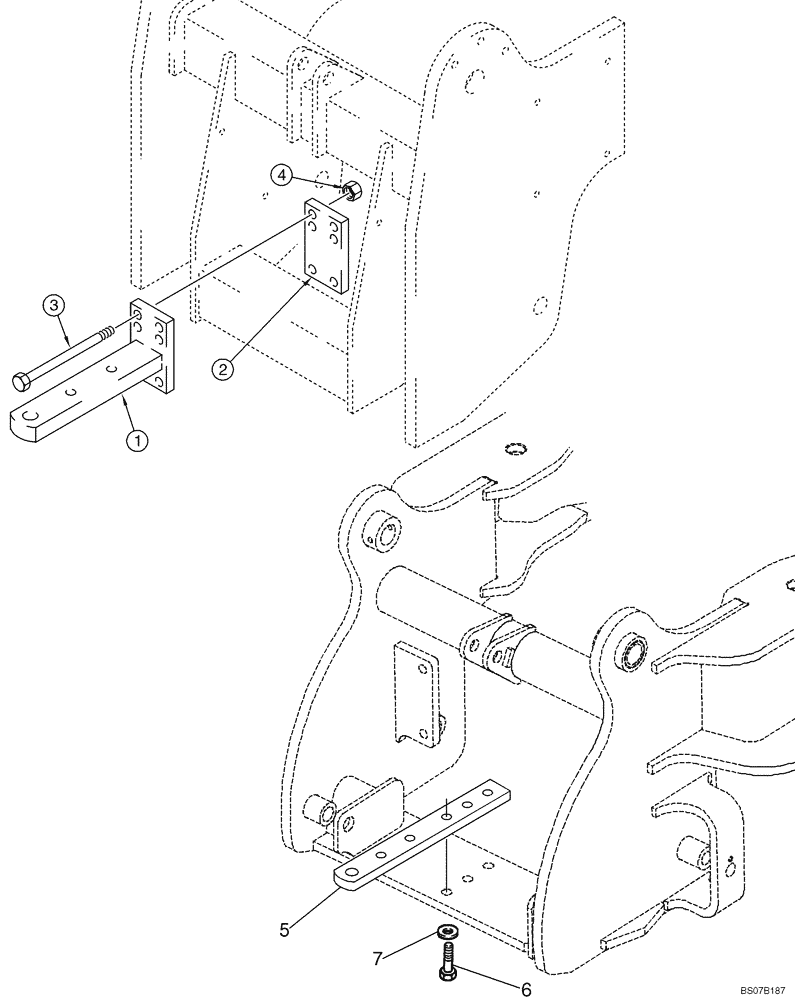 4
3
2
1
5
7
6
BS07B187