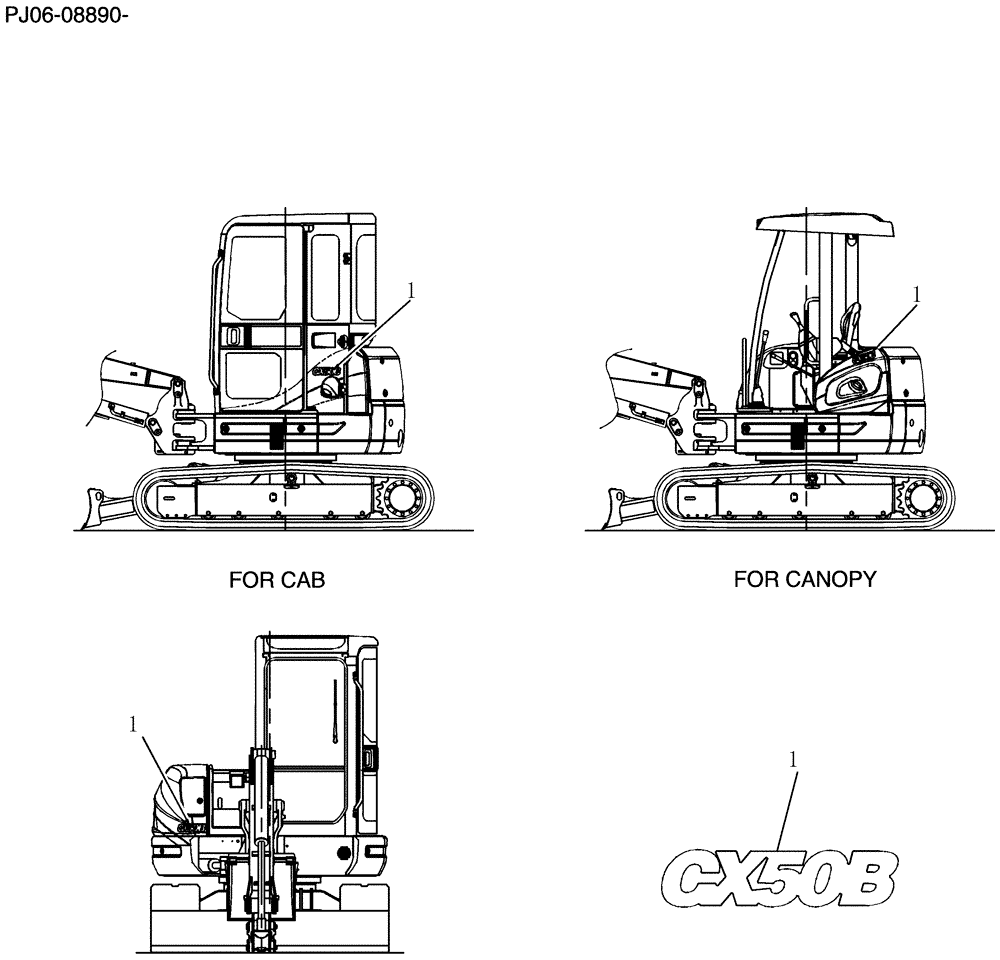 PJ06-08890-

1

1

FOR CAB

FOR CANOPY

1

1

CX50B