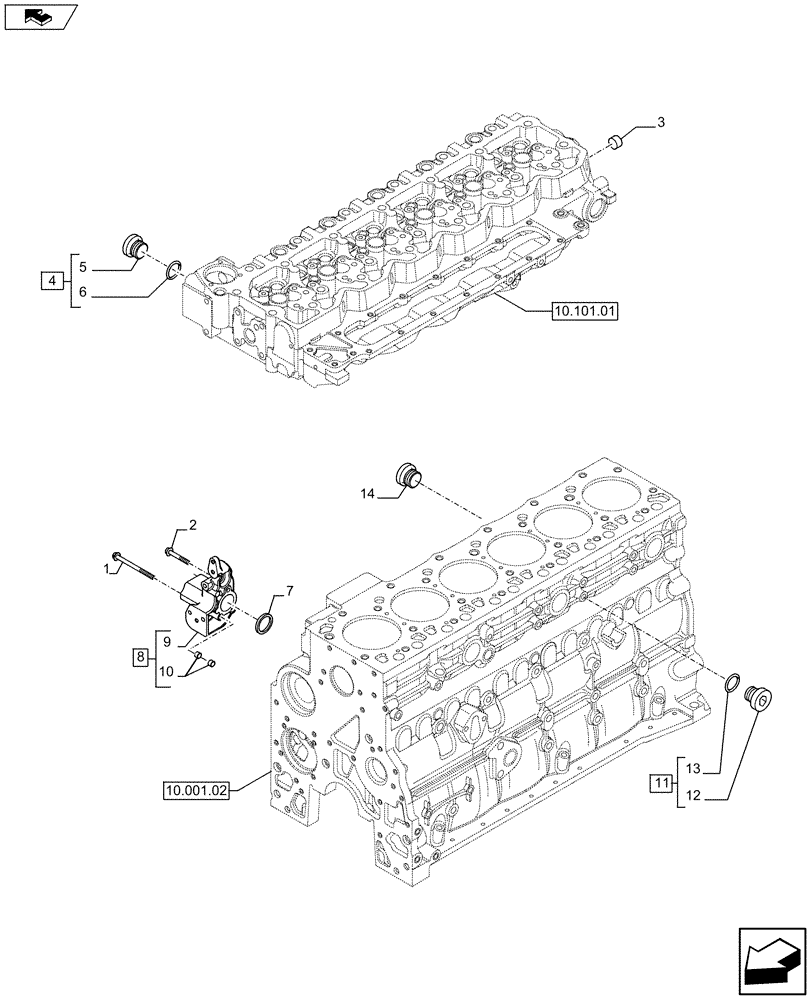 3
4
5
6
10.101.01
14
2
1
7
8
9
10
10.001.02
11
13
12