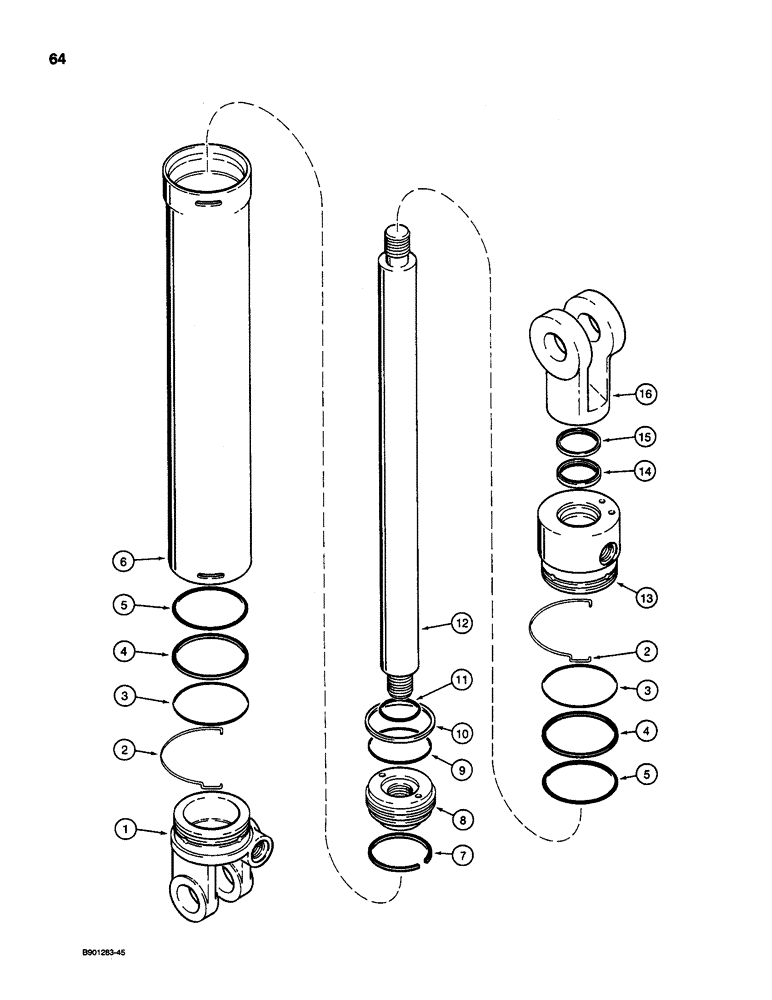 64

6
5
4
3
2
1

12
11
10
9
8
7

16
15
14
13
2
3
4
5

B901283-45