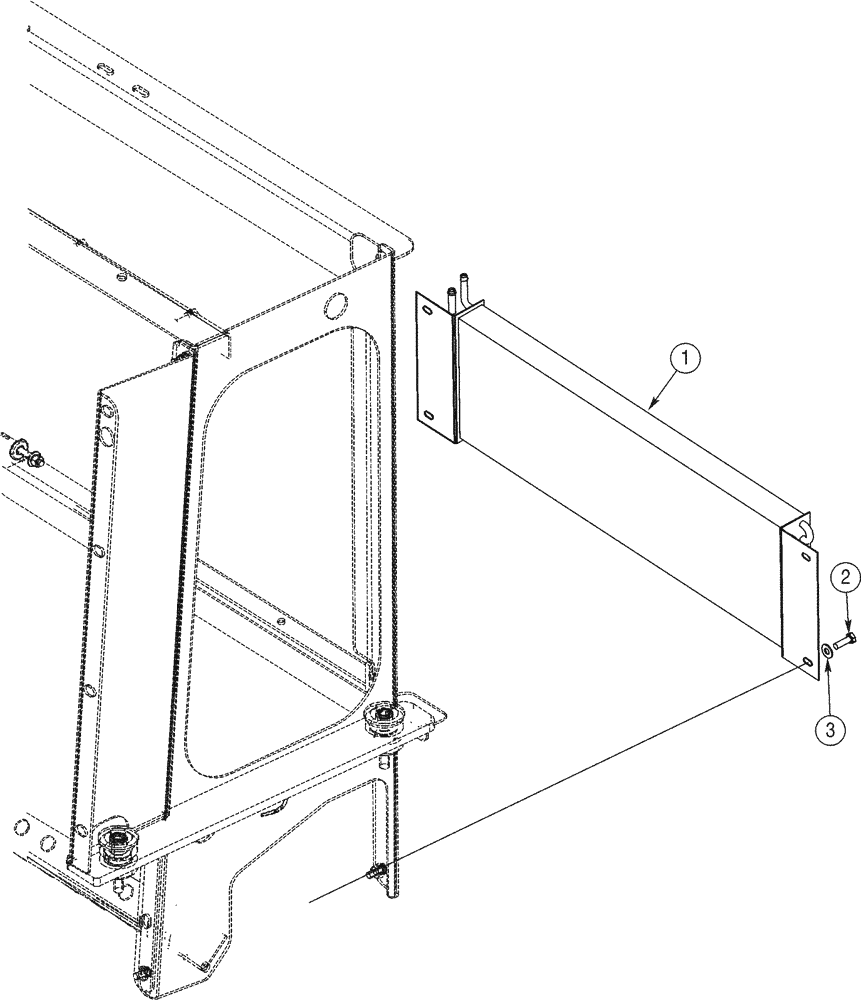 1
2
3