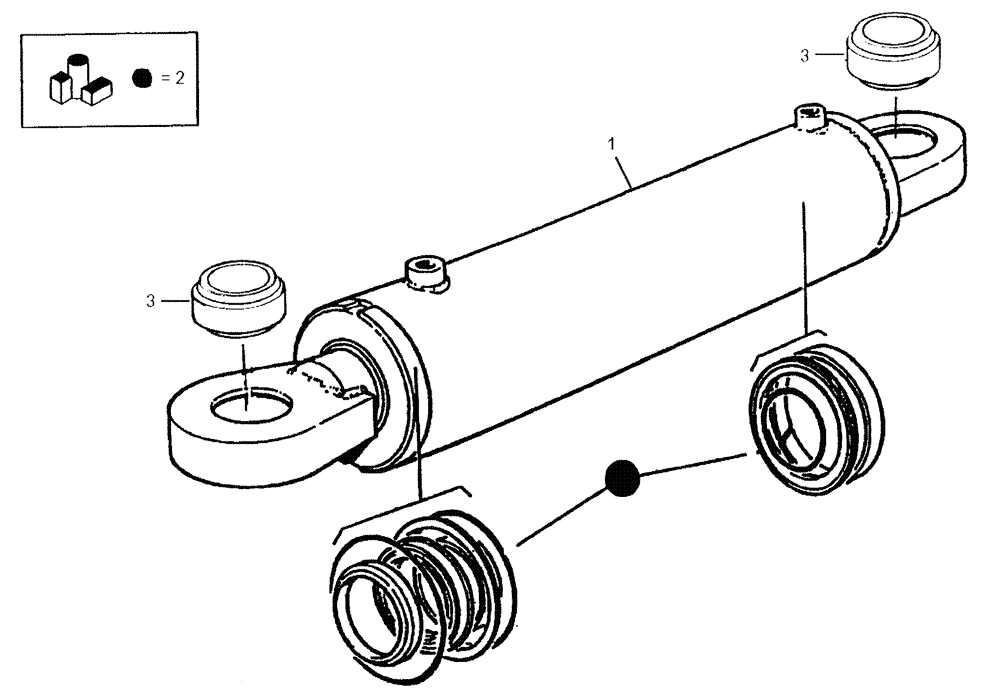 = 2

3

1

3