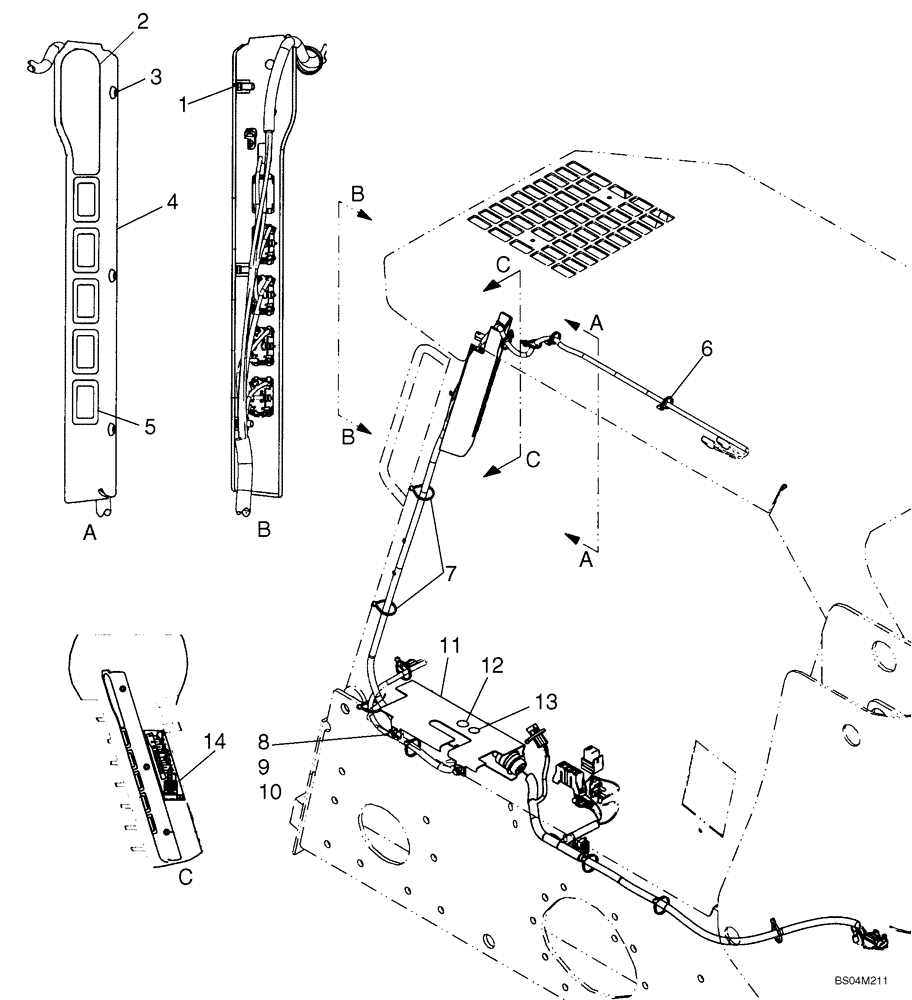 2
3
1
4
5
A
B
B
C
A
6
B
C
A
7
11
12
13
8
9
10
14
C
BS04M211