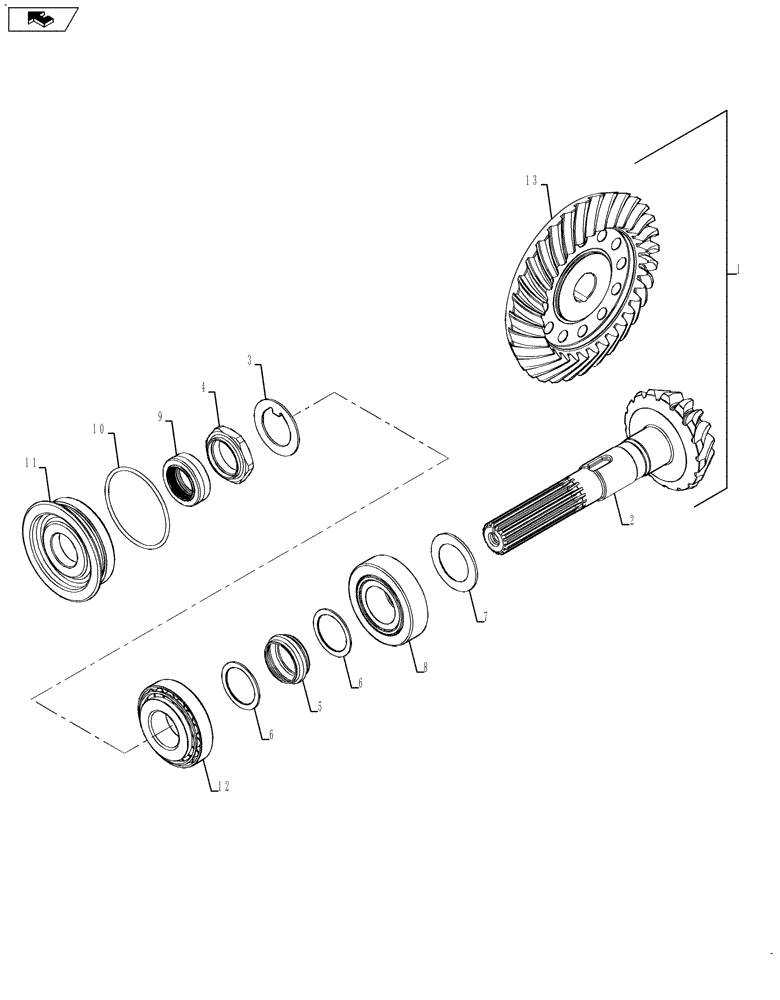 13
1
3
4
9
10
11
2
7
8
6
5
6
12