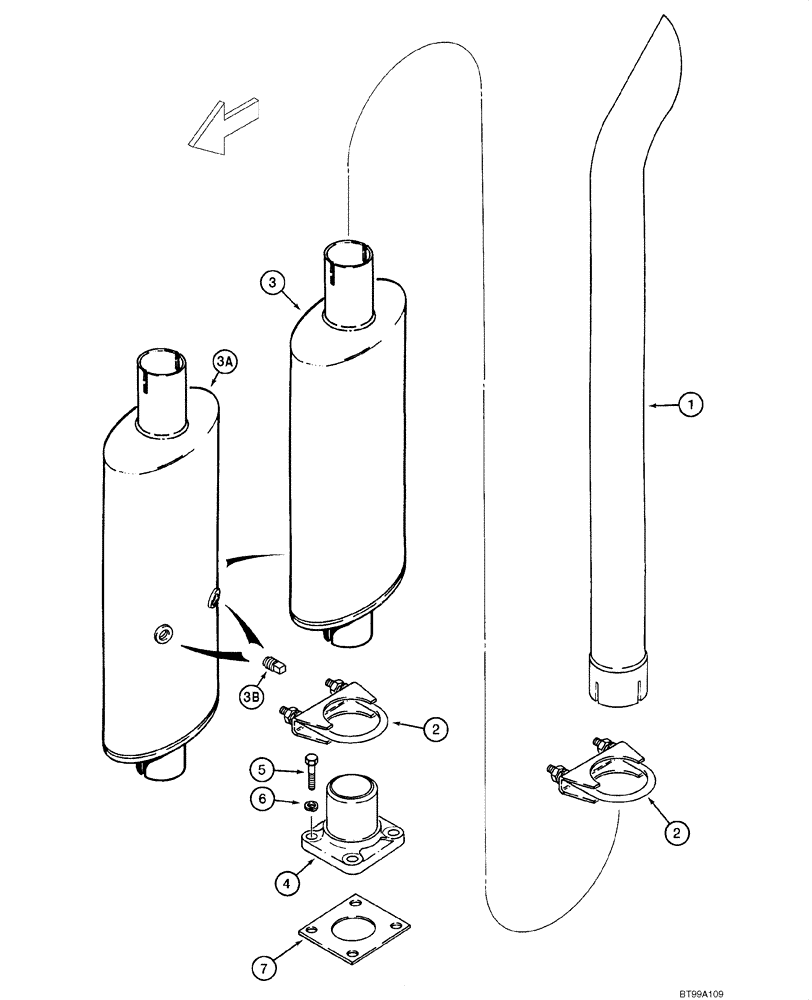 3
3A
1
3B
2
5
6
2
4
7
BT99A109