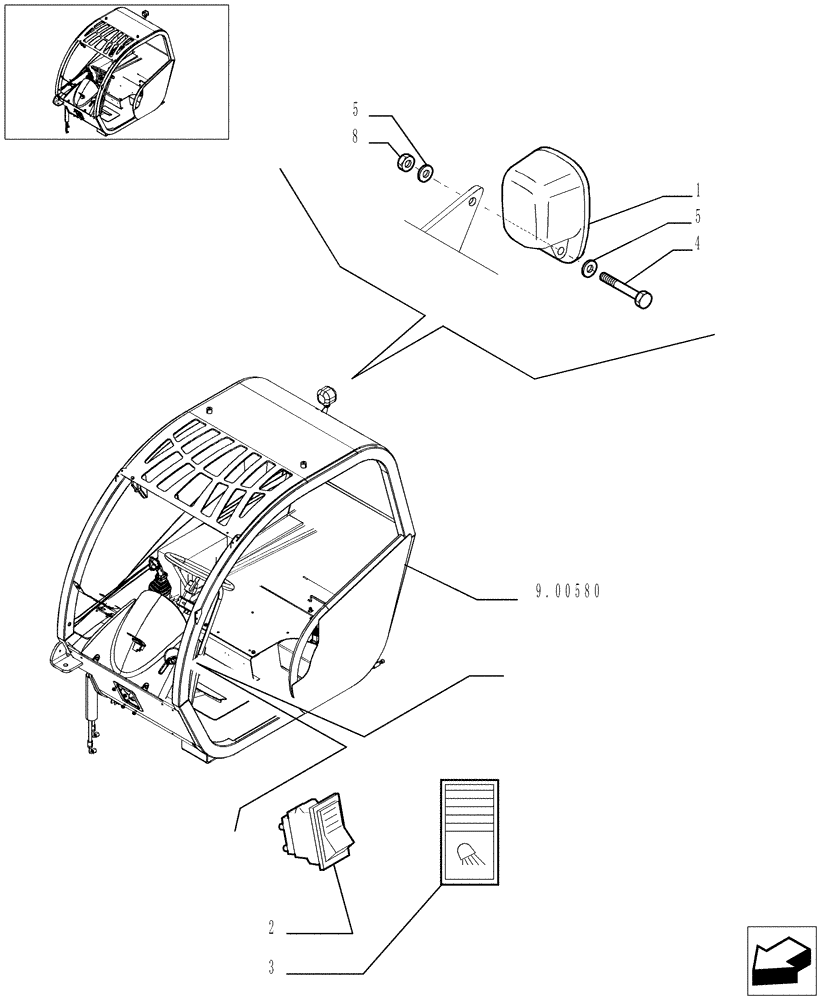 5
8
1
5
4
9.00580
2
3