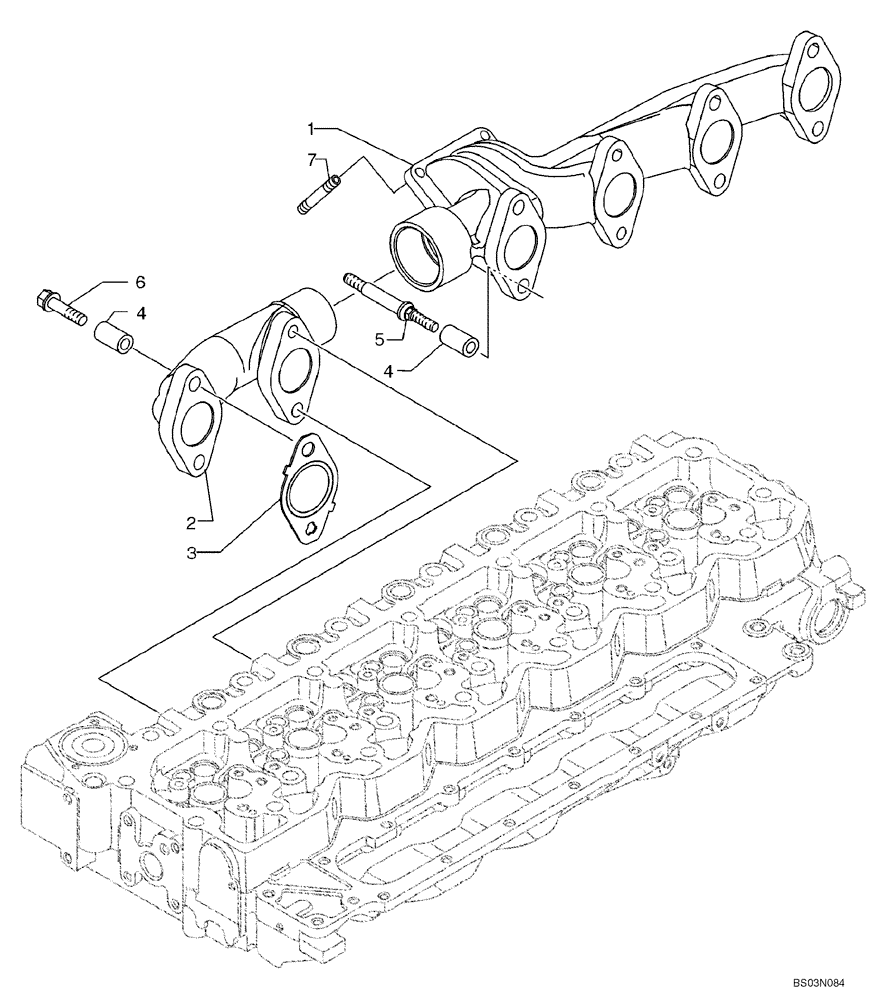 1
7
6
4
5
4
2
3
BS03N084