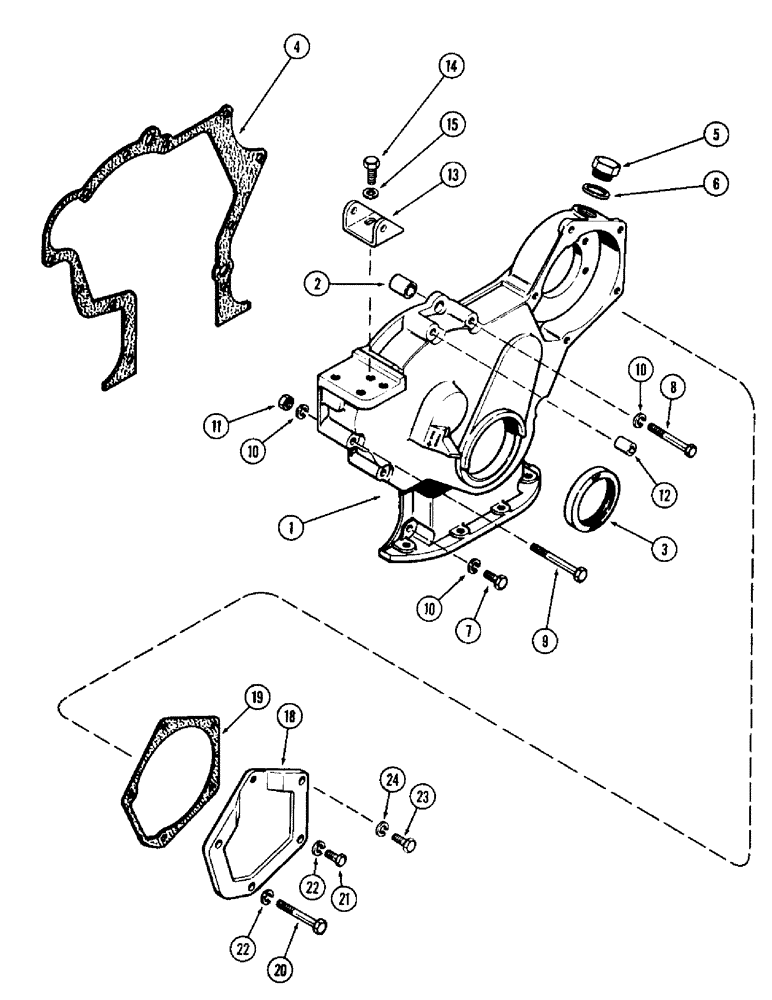 4
14
15
13
5
6
2
10
8
11
10
12
1
3
10
7
9
19
18
24
23
22
21
22
20