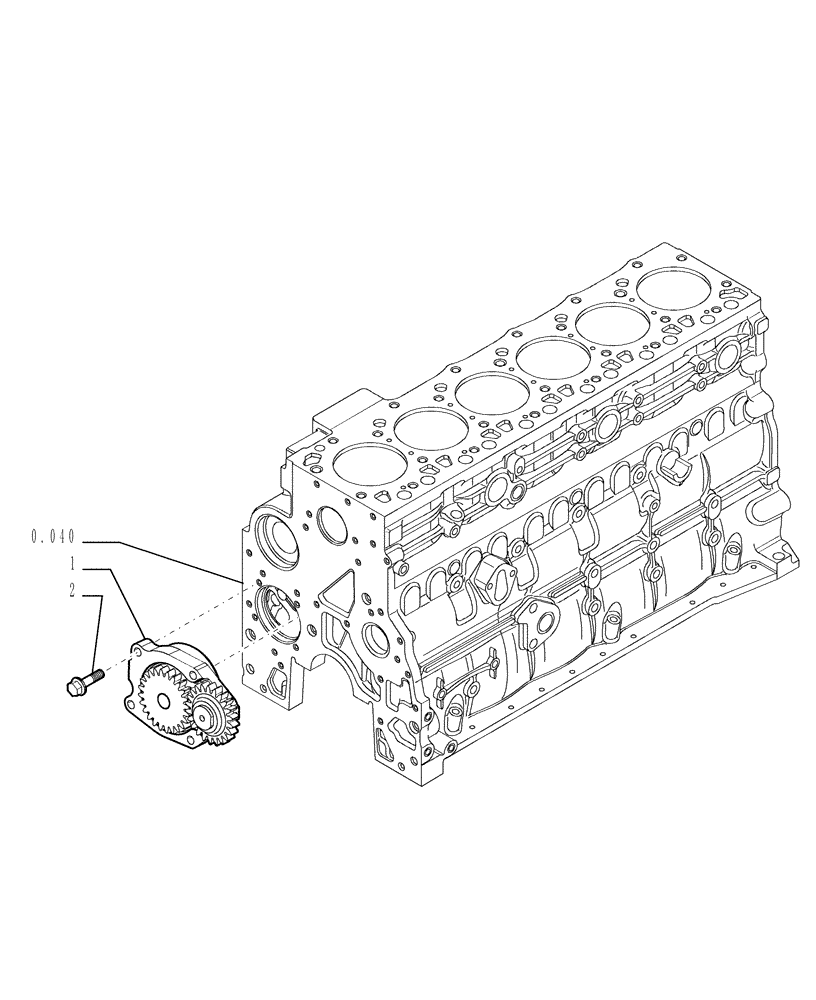 0.040
1
2