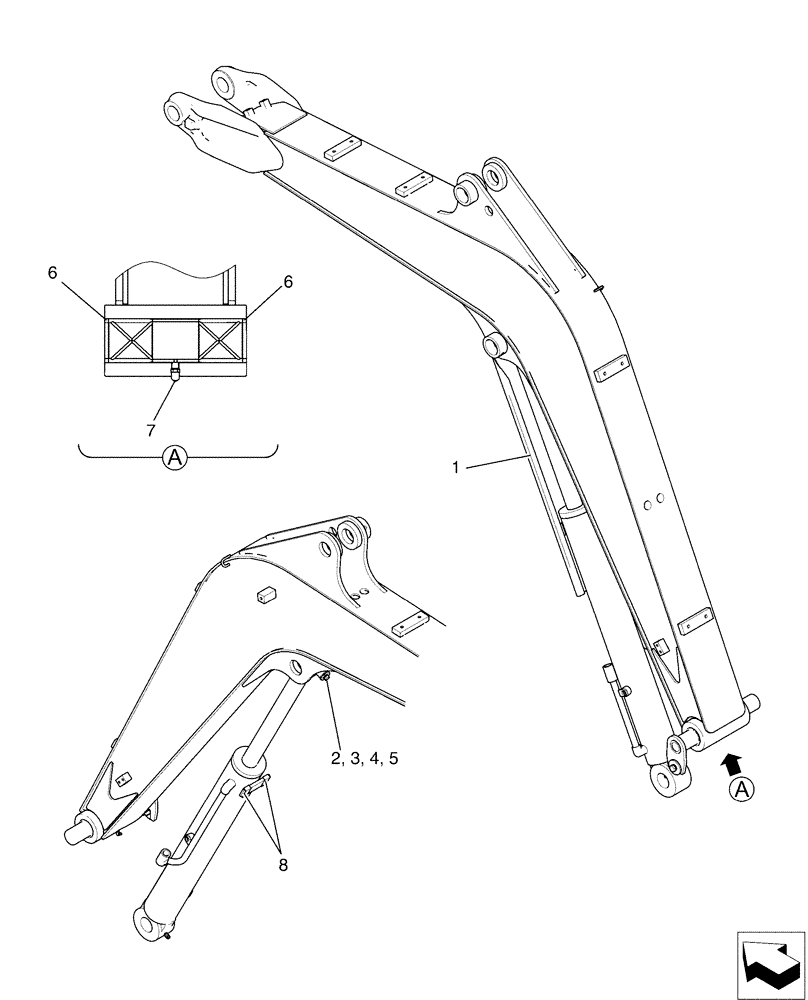 6
6
7
A
1
2, 3, 4, 5
8
A