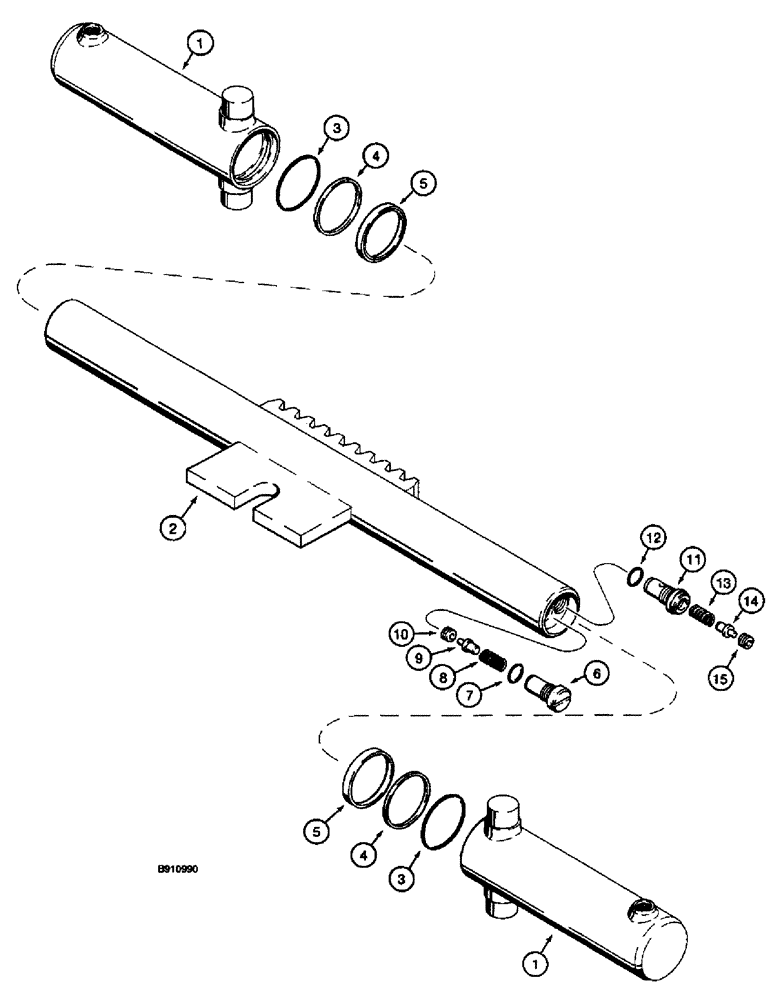 1
3
4
5
2
12
11
13
14
10
9
8
7
6
15
5
4
3
B910990
1