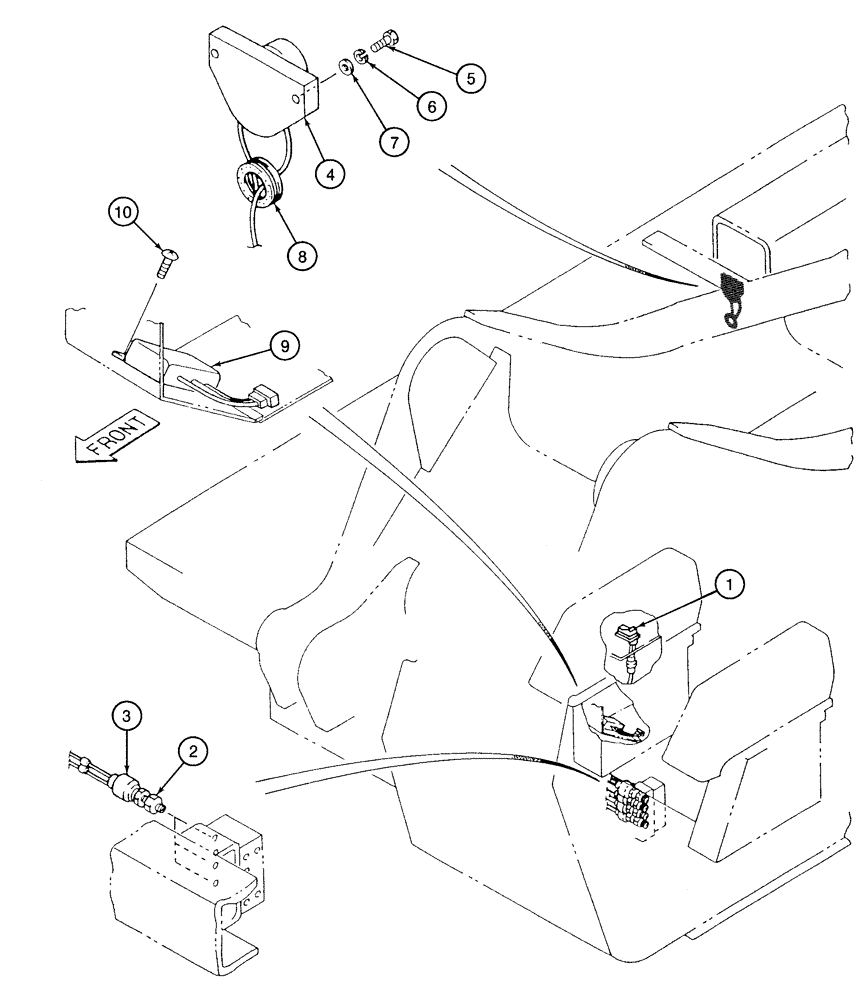 5
6
7
4
8
10
9
FRONT
1
3
2