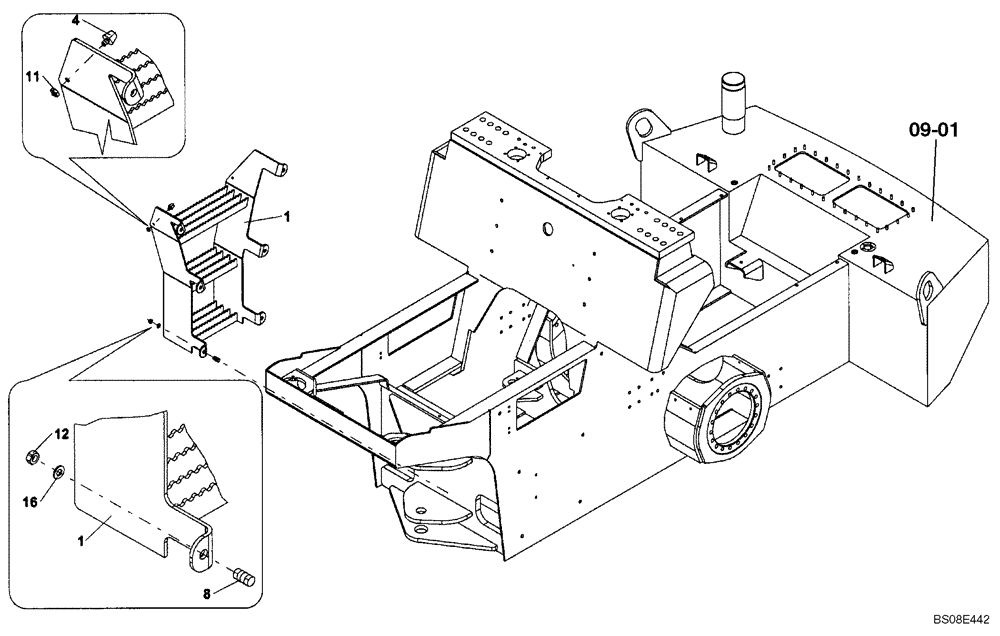 4
11
1
09-01
12
16
1
8
BS08E442