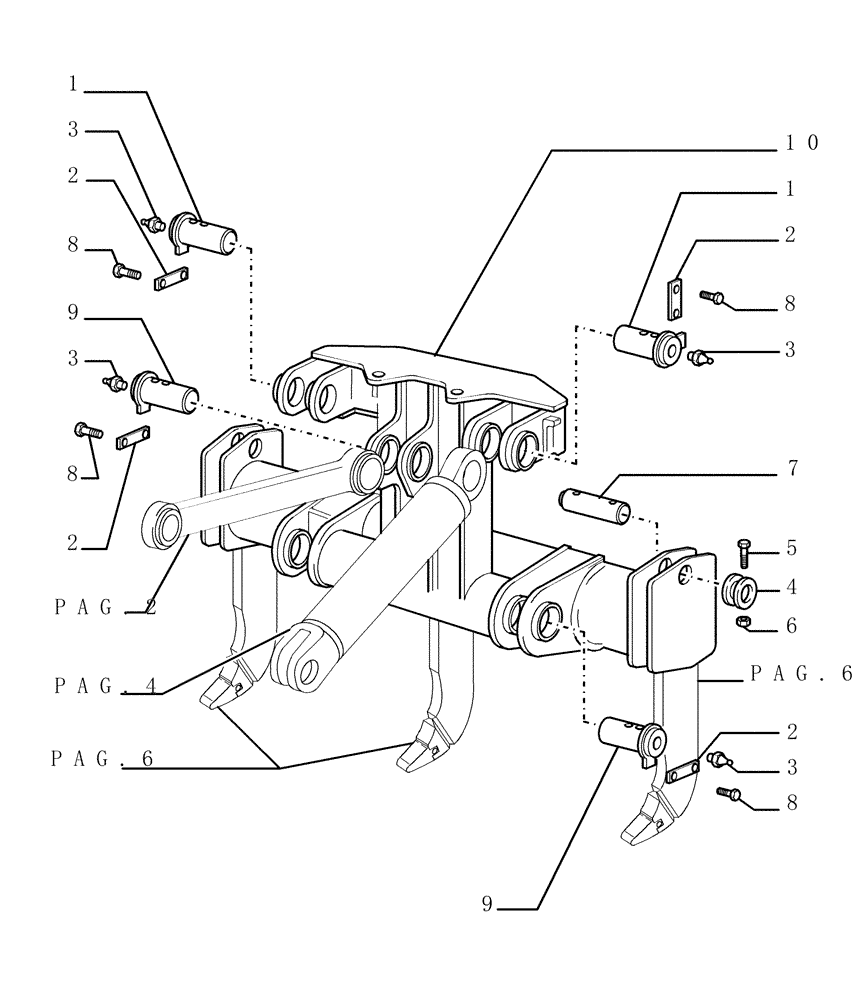 1
3
2
8
9
3
8
2
PAG. 2
PAG. 4
PAG. 6
10
1
2
8
3
7
5
4
6
PAG. 6
2
3
8
9