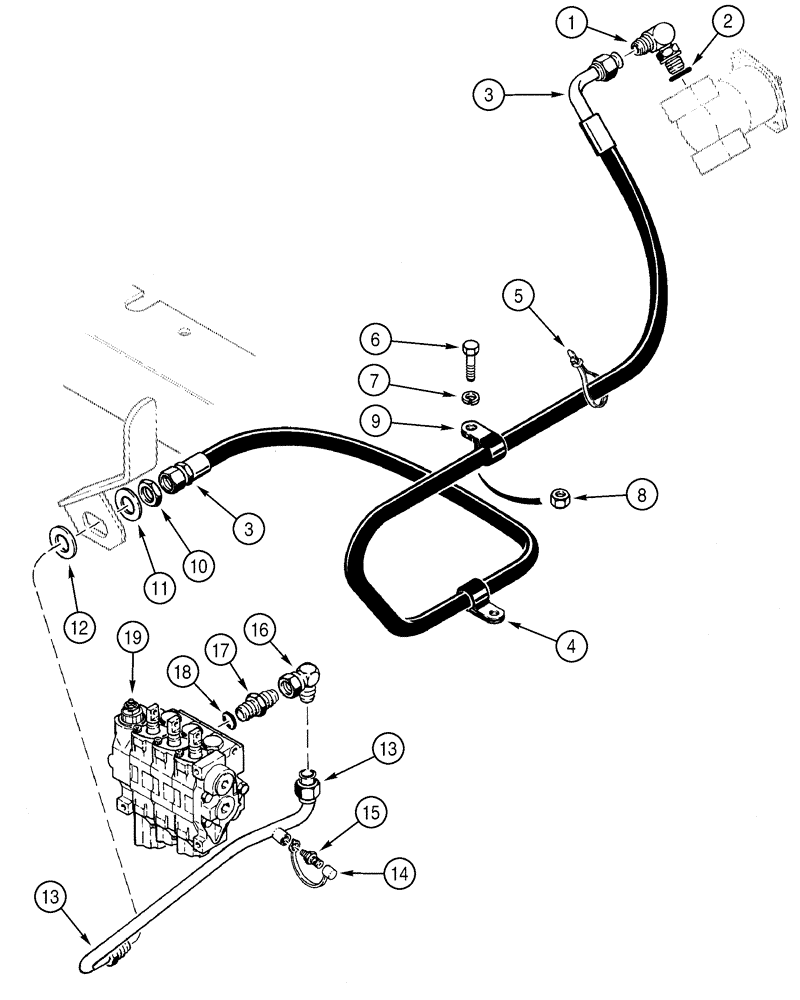 1
2
3
5
6
7
9
8
3
10
11
12
4
19
17
16
18
13
15
14
13