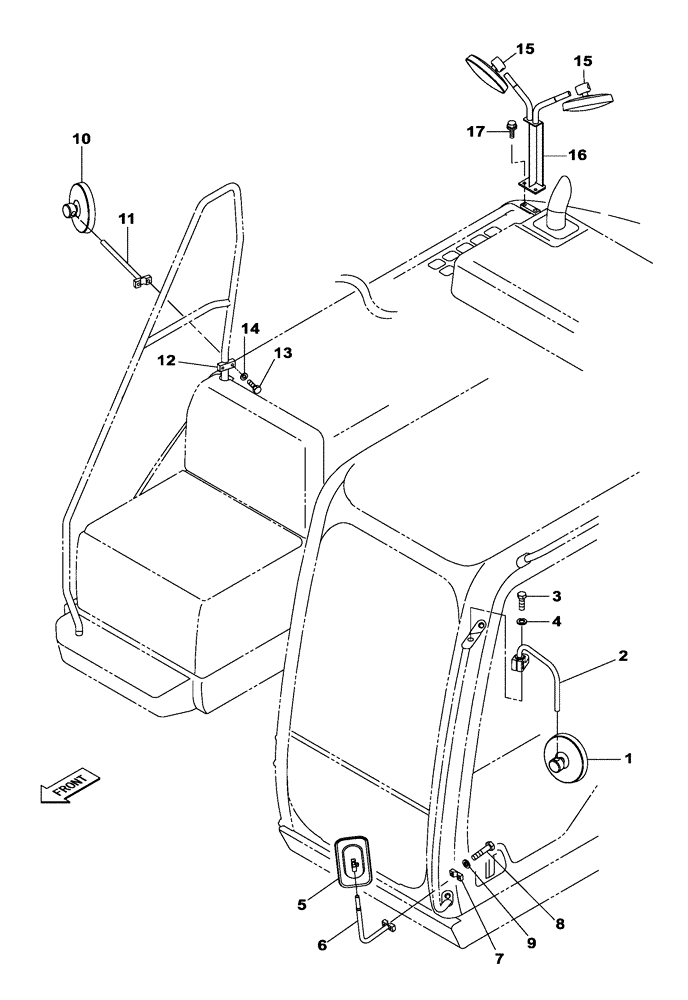 15
15
17
16
10
11
14
12
13
3
4
2
1
FRONT
5
6
7
9
8