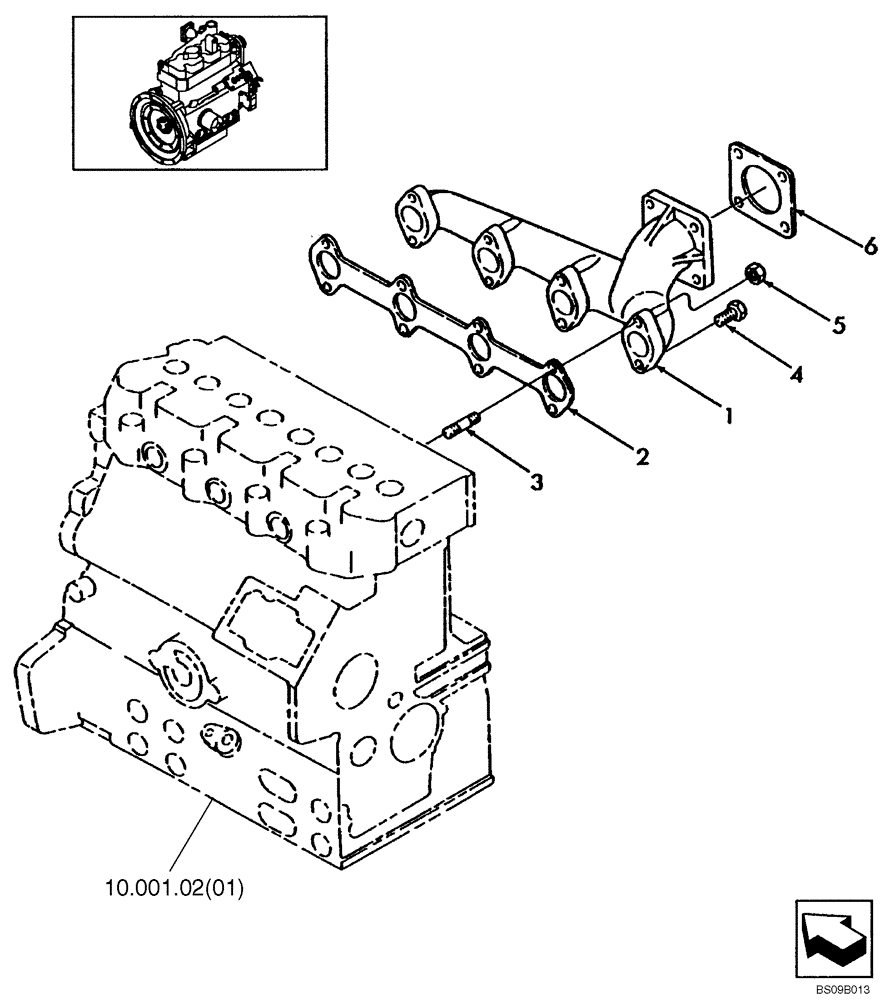 6
5
4
1
2
3
10.001.02(01)
BS09B013