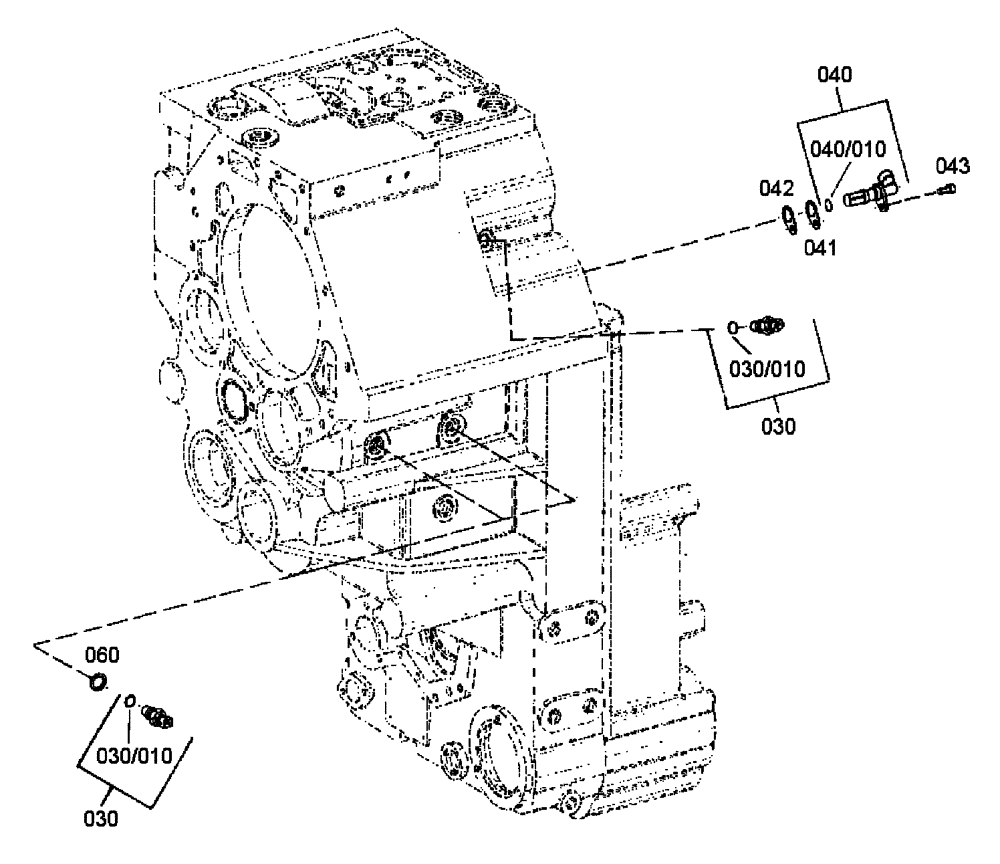 040
040/010
043
042
041
030/010
030
060
030/010
030