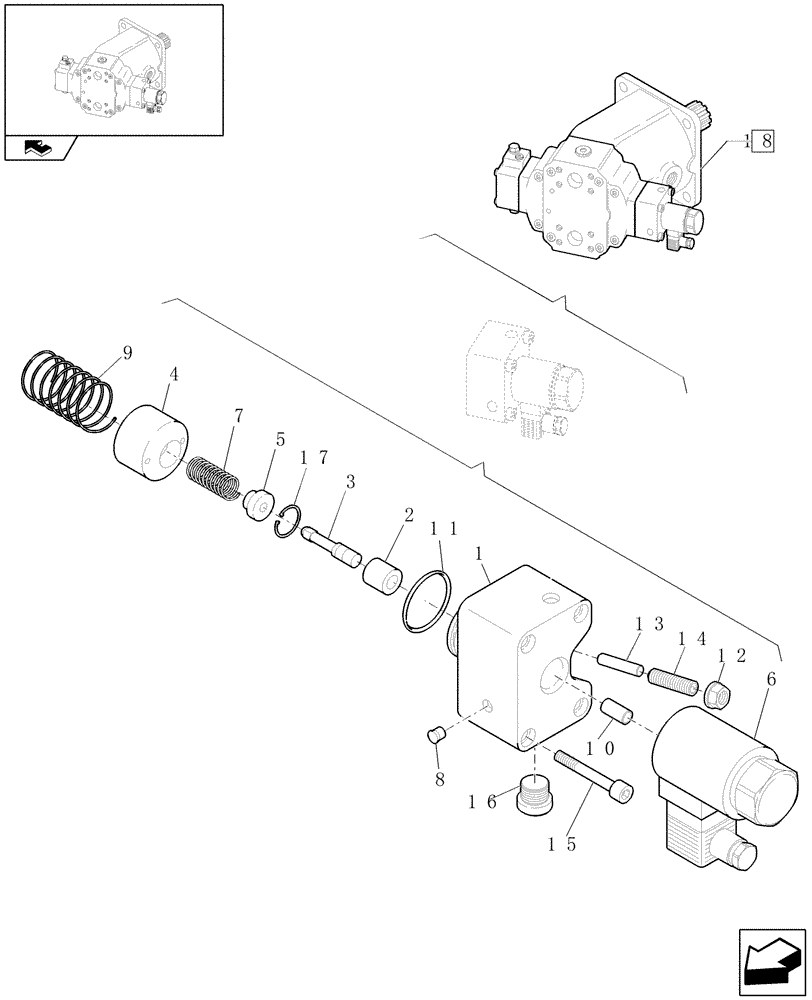 1 8
9
4
7
5
1 7
3
2
1 1
1
1 3
1 4
1 2
6
1 0
8
1 6
1 5