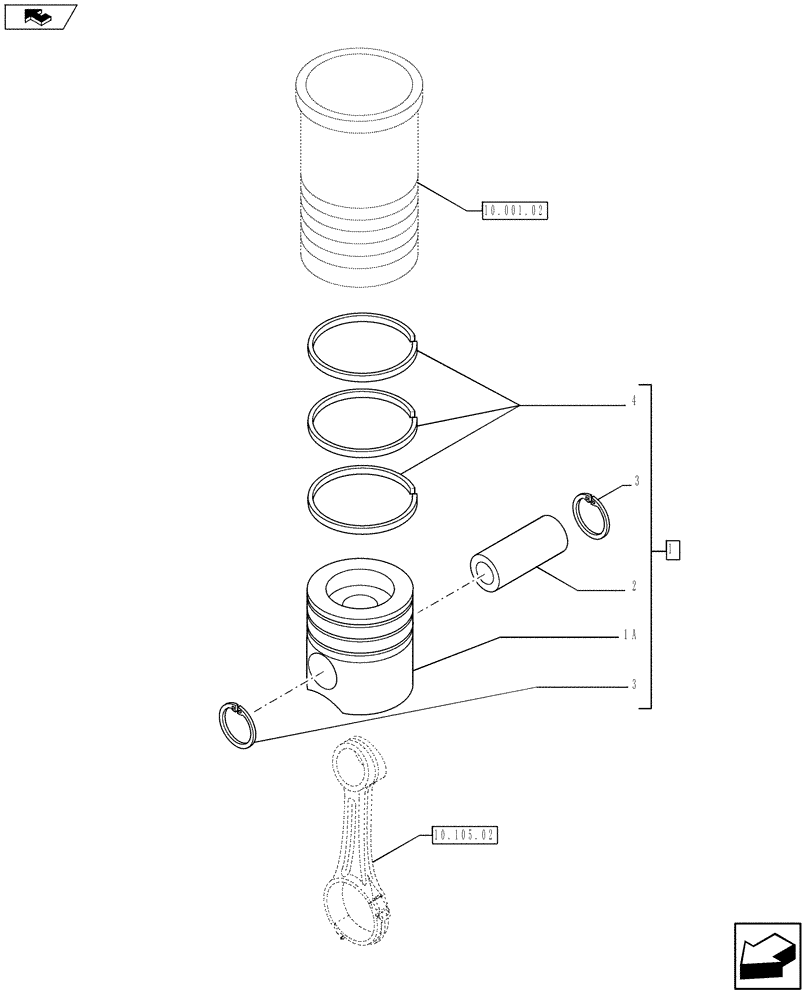 10.001.02

4

3

1

2

1A

3

10.105.02