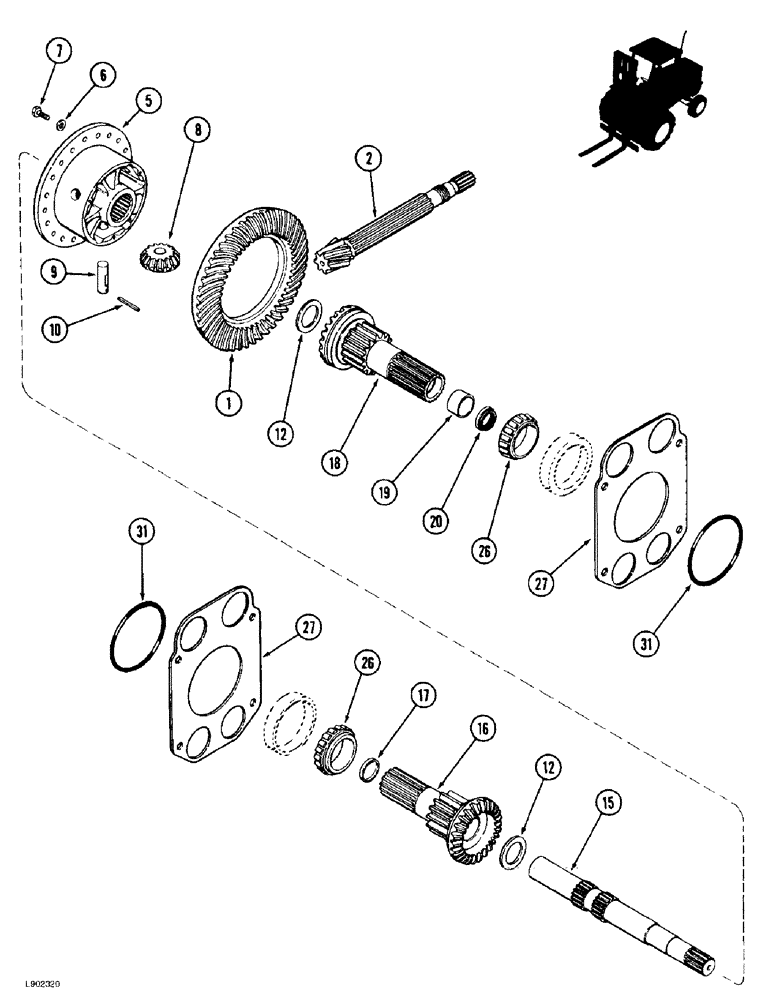 7
6
5
8
2
9
10
1
12
18
19
20
26
27
31
31
27
26
17
16
12
15
L902320