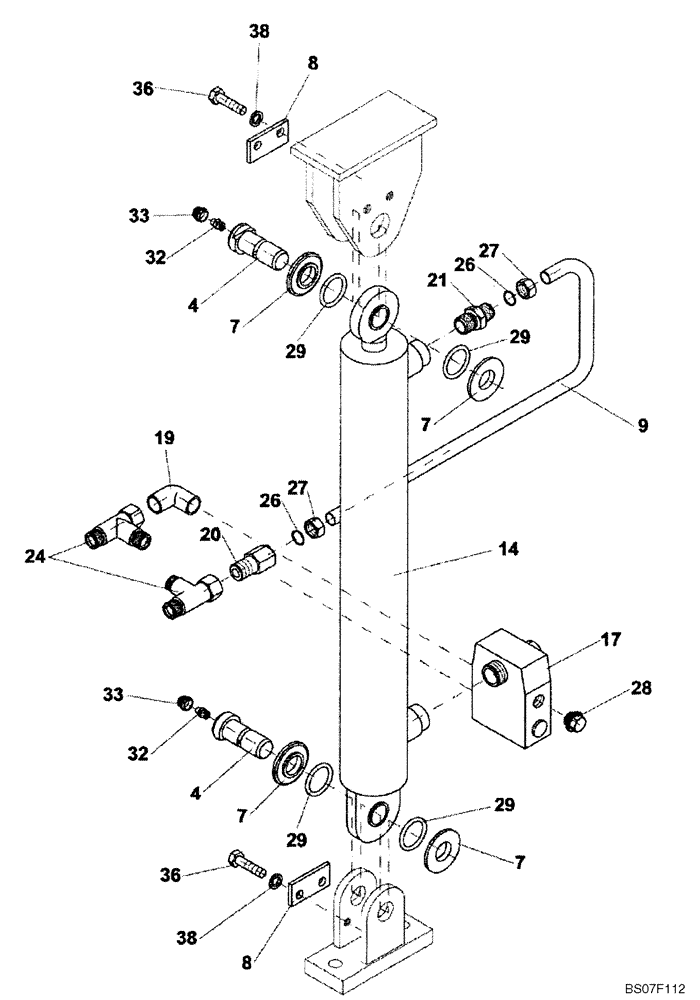 38
8
36
33
32
4
7
29
27
26
21
29
7
9
19
27
26
20
24
14
17
28
33
32
4
7
29
29
7
36
38
8
BS07F112