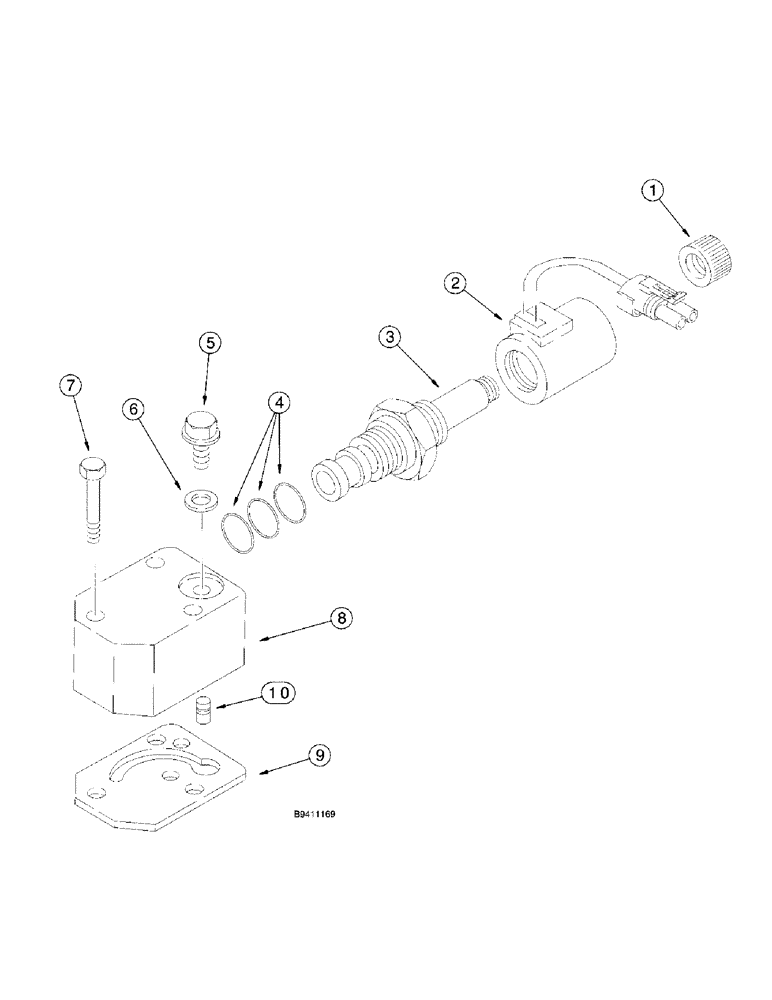 1
2
3
5
7
6
4
8
10
9
B9411169