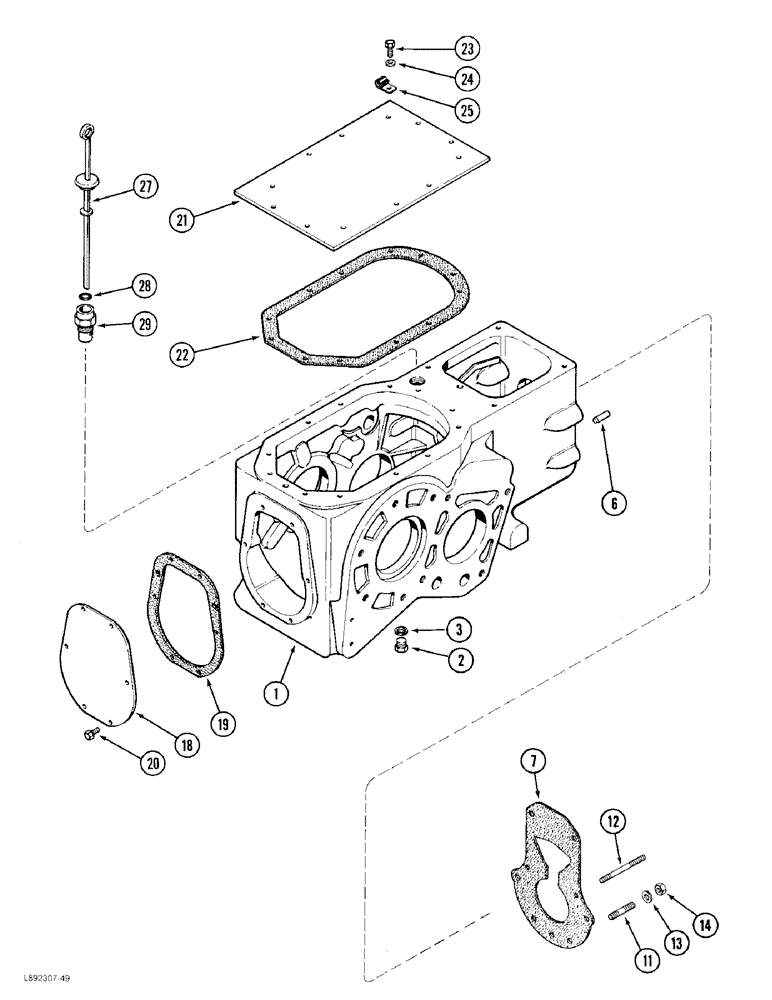 23
24
25
27
21
28
29
22
6
3
2
1
19
18
20
7
12
14
13
11
L892307-49