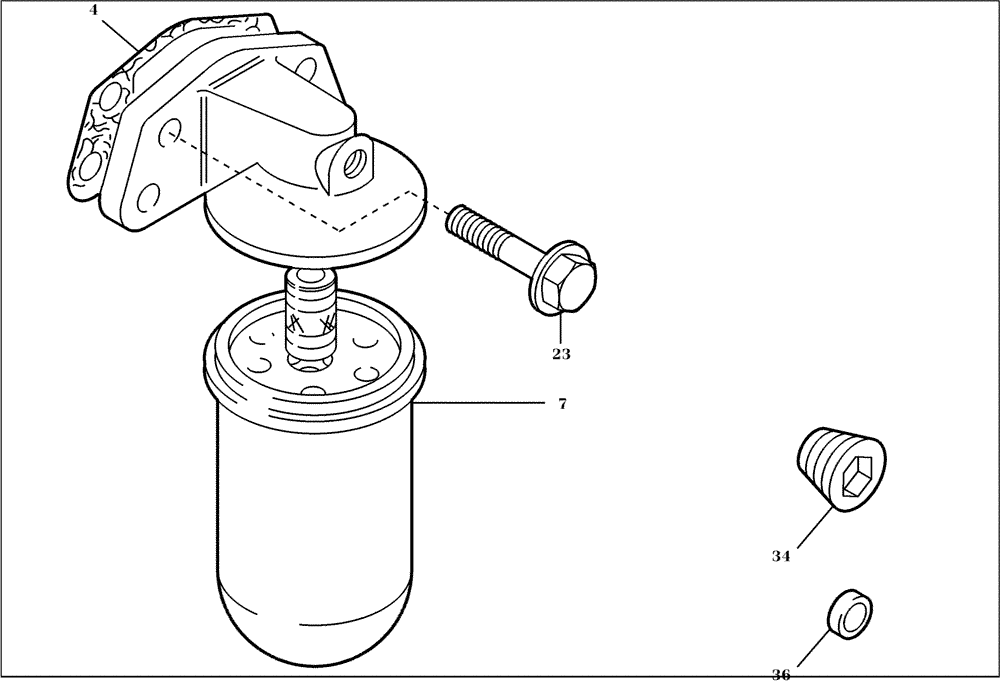 4
23
7
34
36