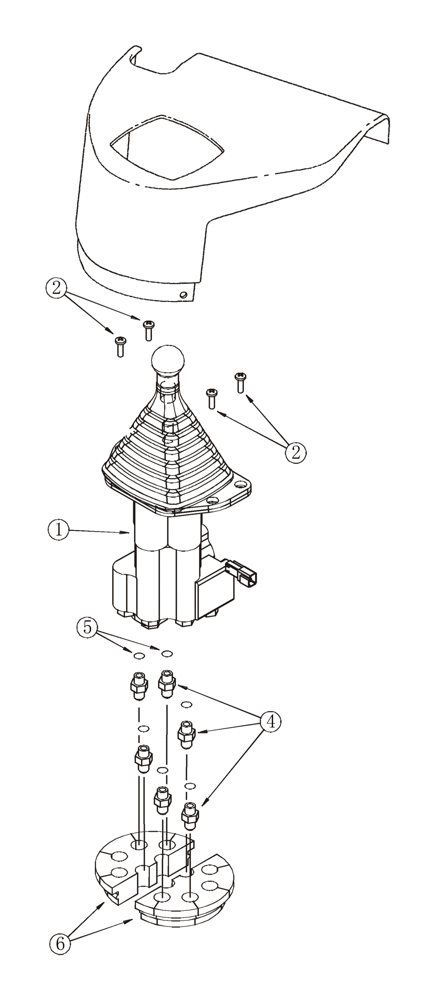 2
2
1
5
4
6