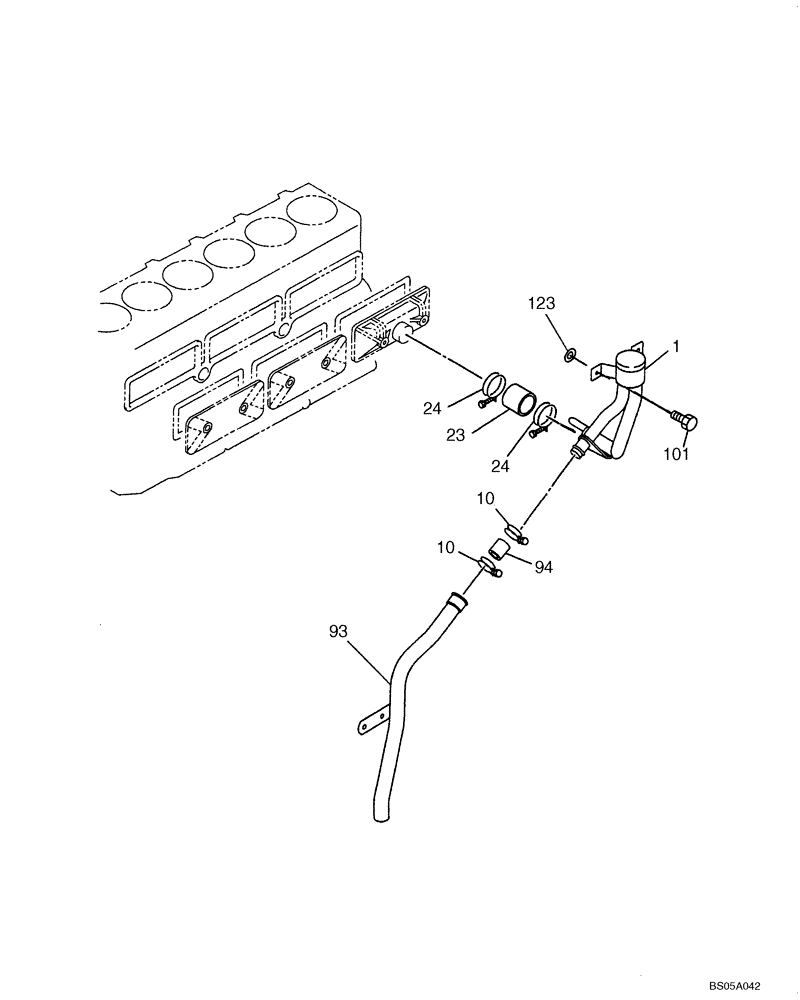 123
1
24
23
24
101
10
10
94
93
BS05A042