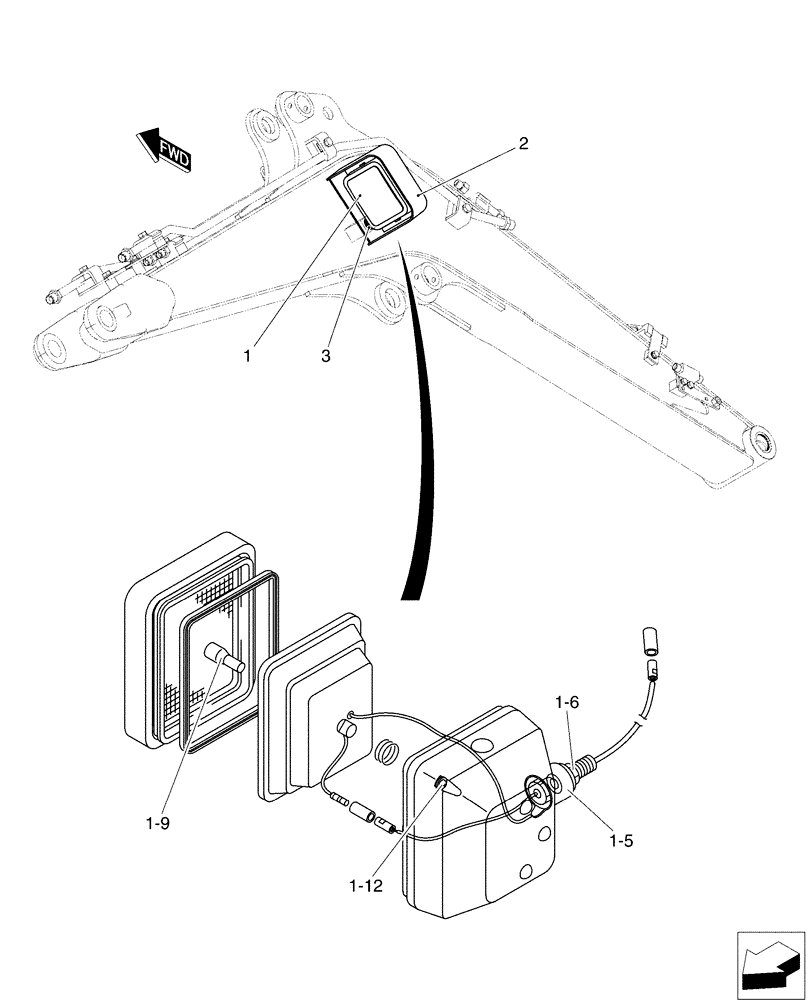 FWD
2
1
3
1-6
1-9
1-5
1-12