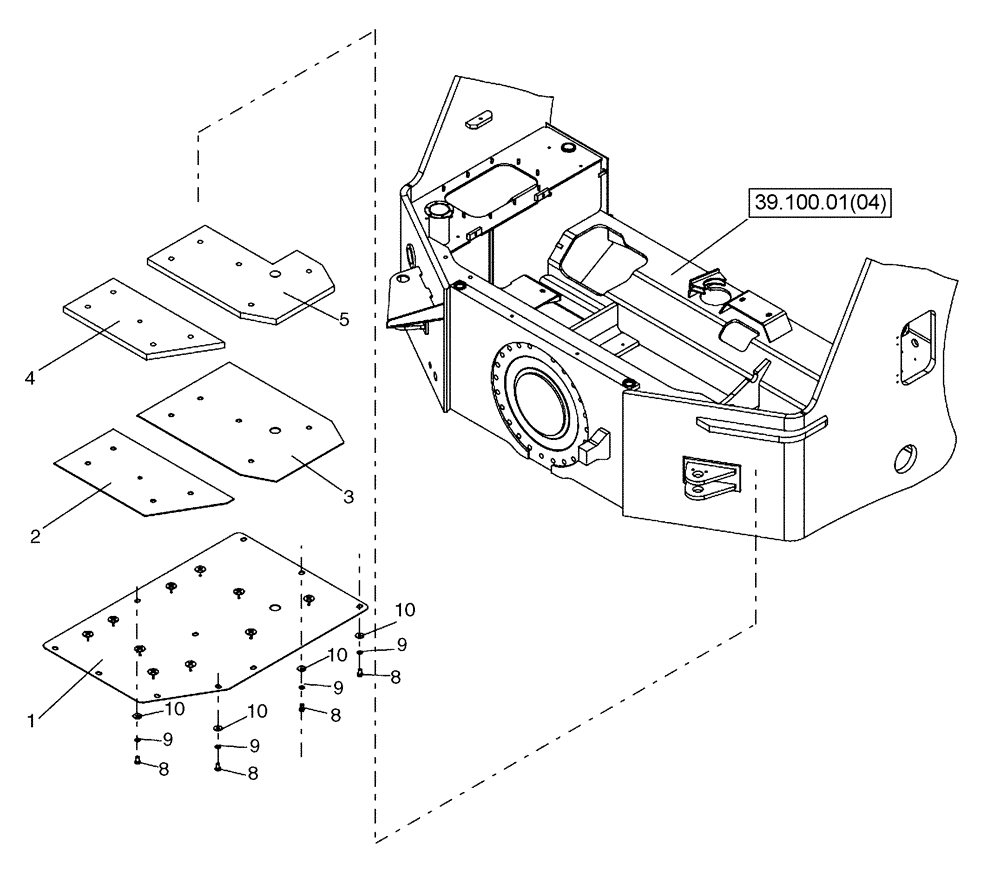 39.100.01(04)

5

4

3

2

1

10

9

8

10

9

8

10

9

8

10

9

8